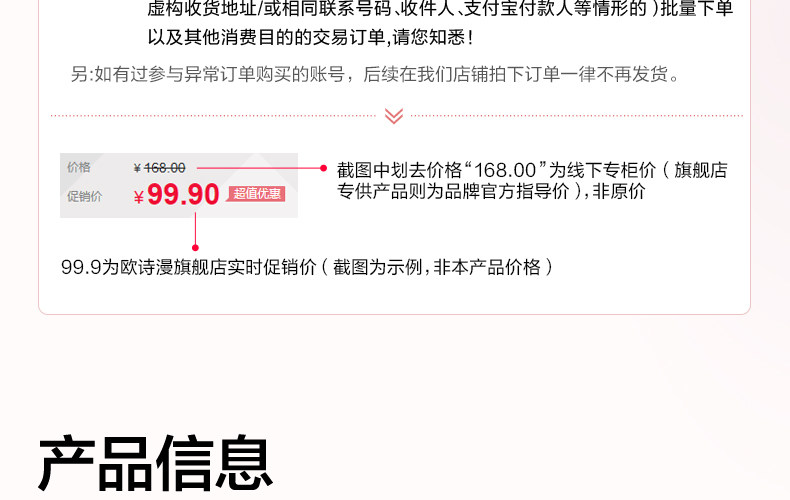 虚构收货地址/或相同联系号码、收件人、支付宝付款人等情形的）批量下单以及其他消费目的的交易订单，请您知悉！

另:如有过参与异常订单购买的账号，后续在我们店铺拍下订单一律不再发货。

价格 ¥168.00
促销价 ¥99.90 超值优惠

截图中划去价格“168.00”为线下专柜价（旗舰店专供产品则为品牌官方指导价），非原价

99.9为欧诗漫旗舰店实时促销价（截图为示例，非本产品价格）

产品信息