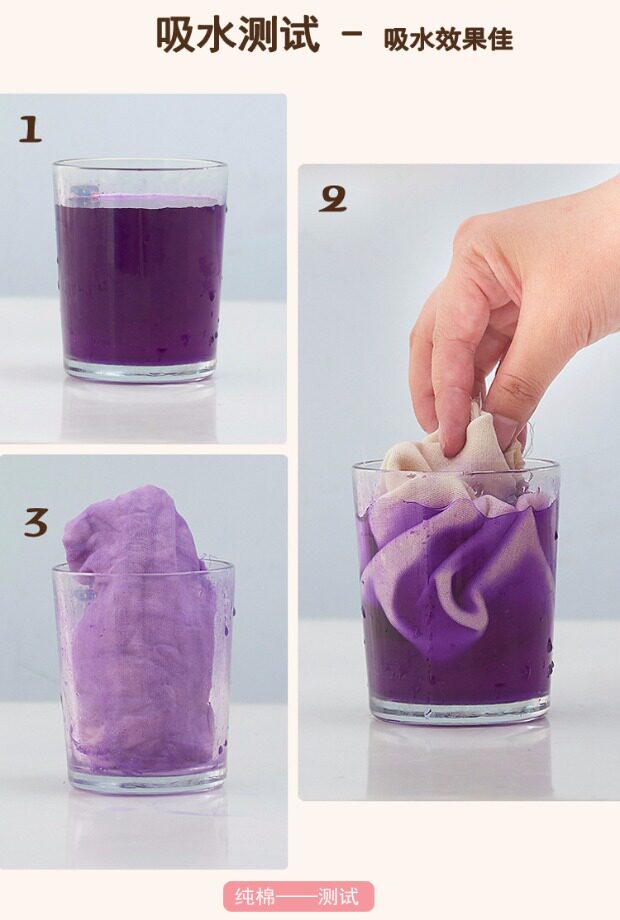 吸水测试 - 吸水效果佳

1

2

3

纯棉——测试