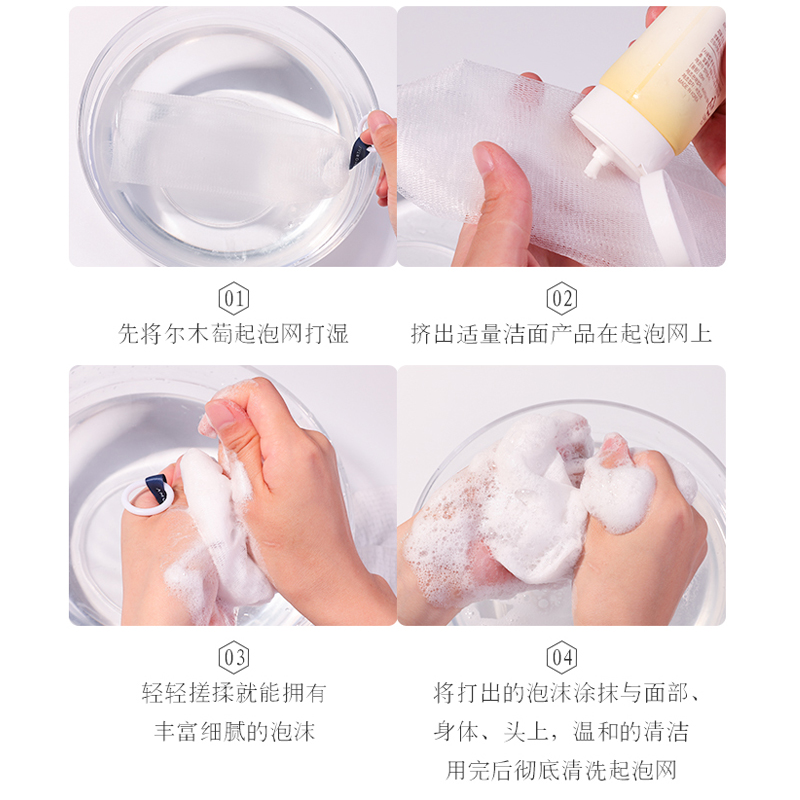 01
先将尔木萄起泡网打湿

02
挤出适量洁面产品在起泡网上

03
轻轻搓揉就能拥有
丰富细腻的泡沫

04
将打出的泡沫涂抹与面部、
身体、头上，温和的清洁
用完后彻底清洗起泡网