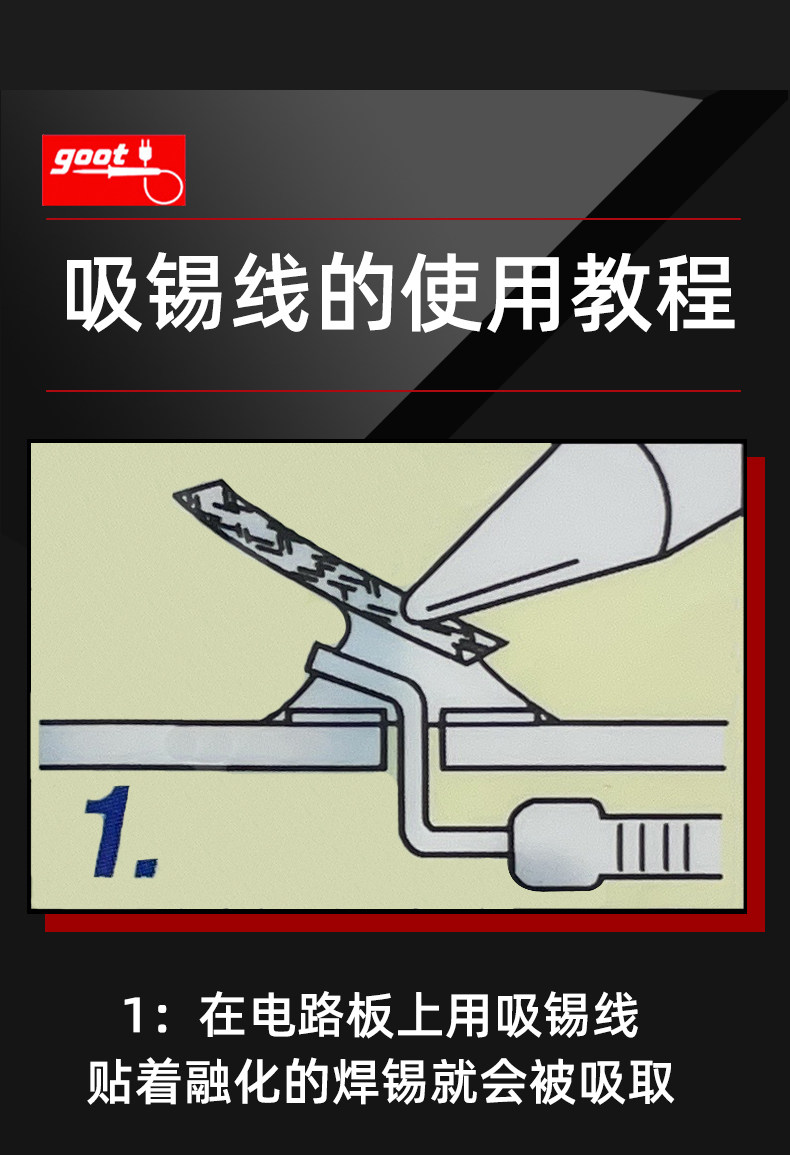 goot

吸锡线的使用教程

1.

1：在电路板上用吸锡线
贴着融化的焊锡就会被吸取