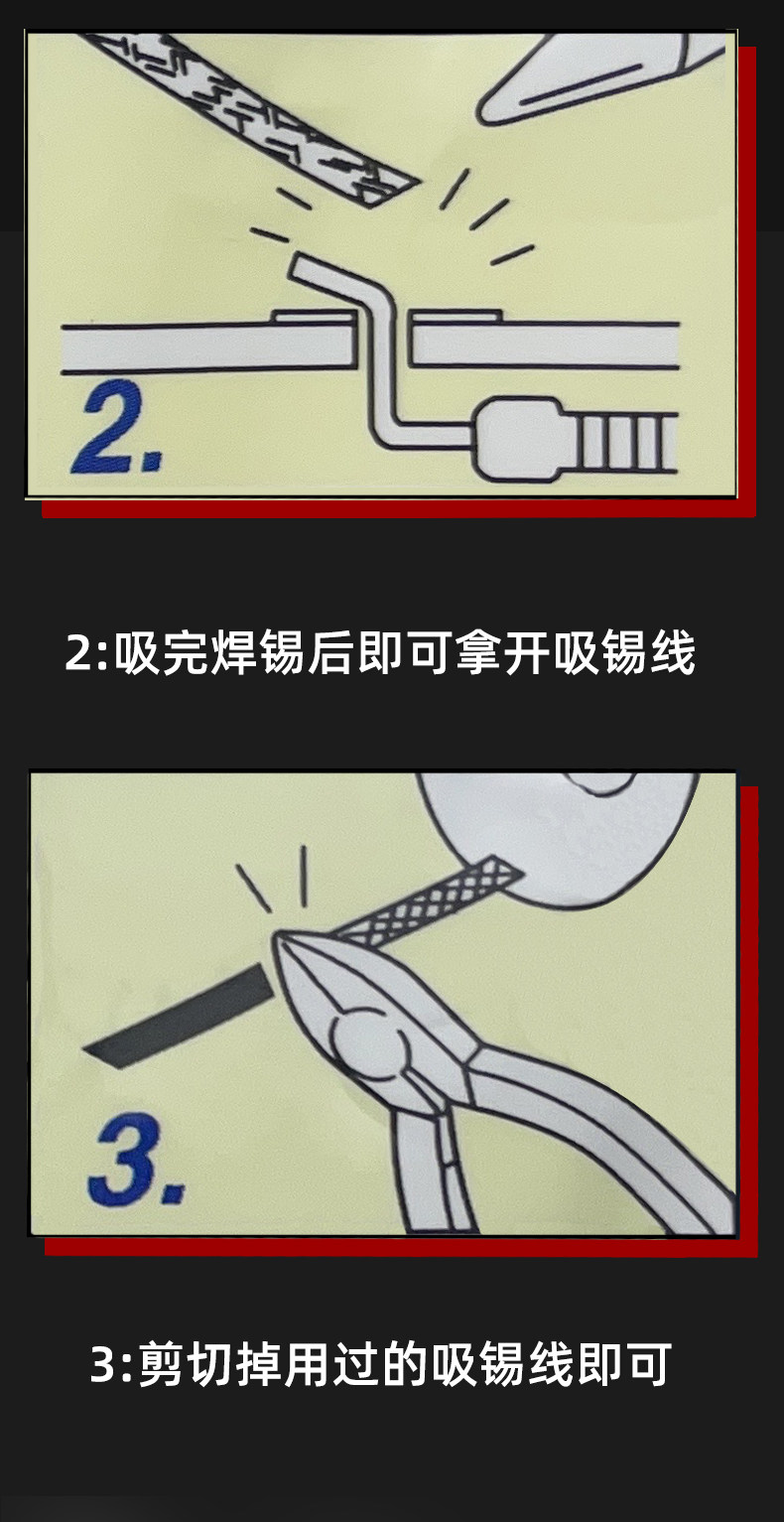 2.

2:吸完焊锡后即可拿开吸锡线

3.

3:剪切掉用过的吸锡线即可