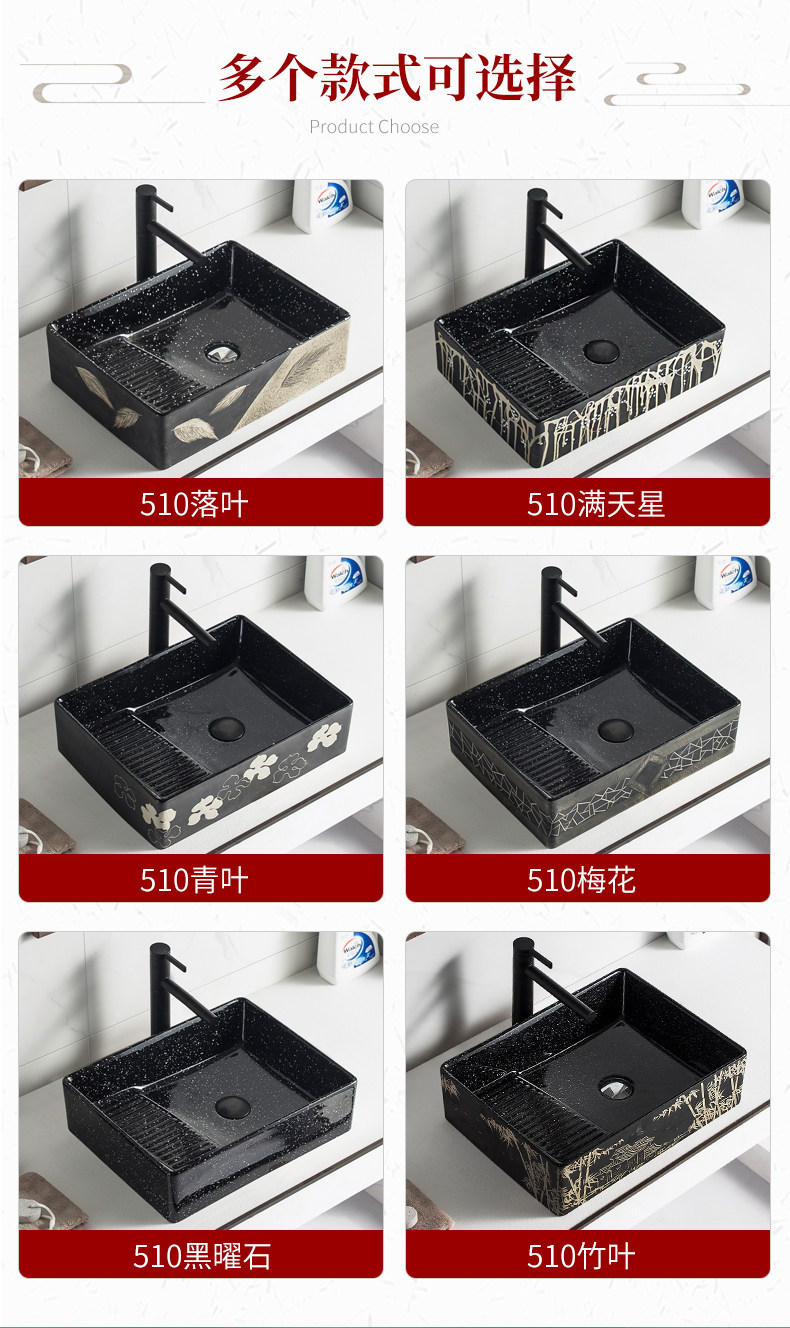 多个款式可选择

Product Choose

510落叶

510满天星

510青叶

510梅花

510黑曜石

510竹叶