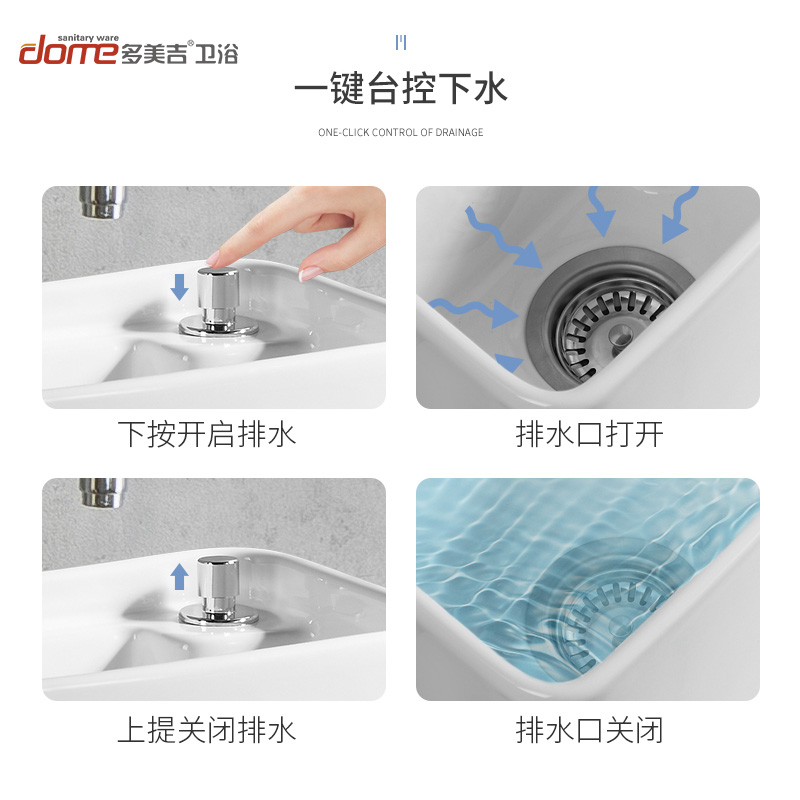 sanitary ware
dome 多美吉® 卫浴

一键台控下水

ONE-CLICK CONTROL OF DRAINAGE

下按开启排水

排水口打开

上提关闭排水

排水口关闭