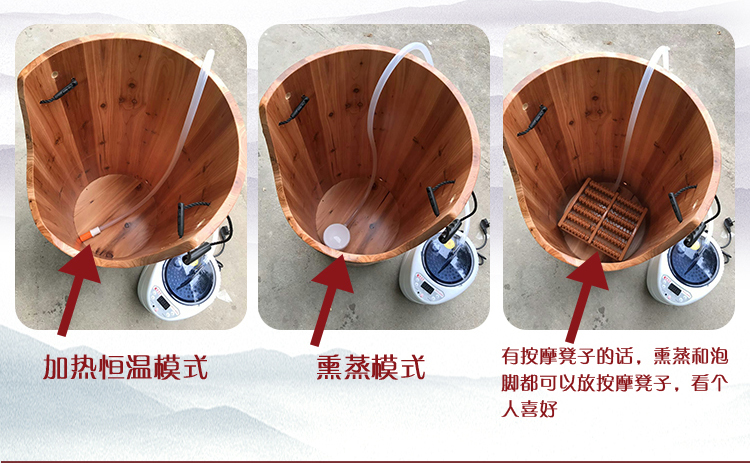 加热恒温模式

熏蒸模式

有按摩凳子的话，熏蒸和泡脚都可以放按摩凳子，看个人喜好