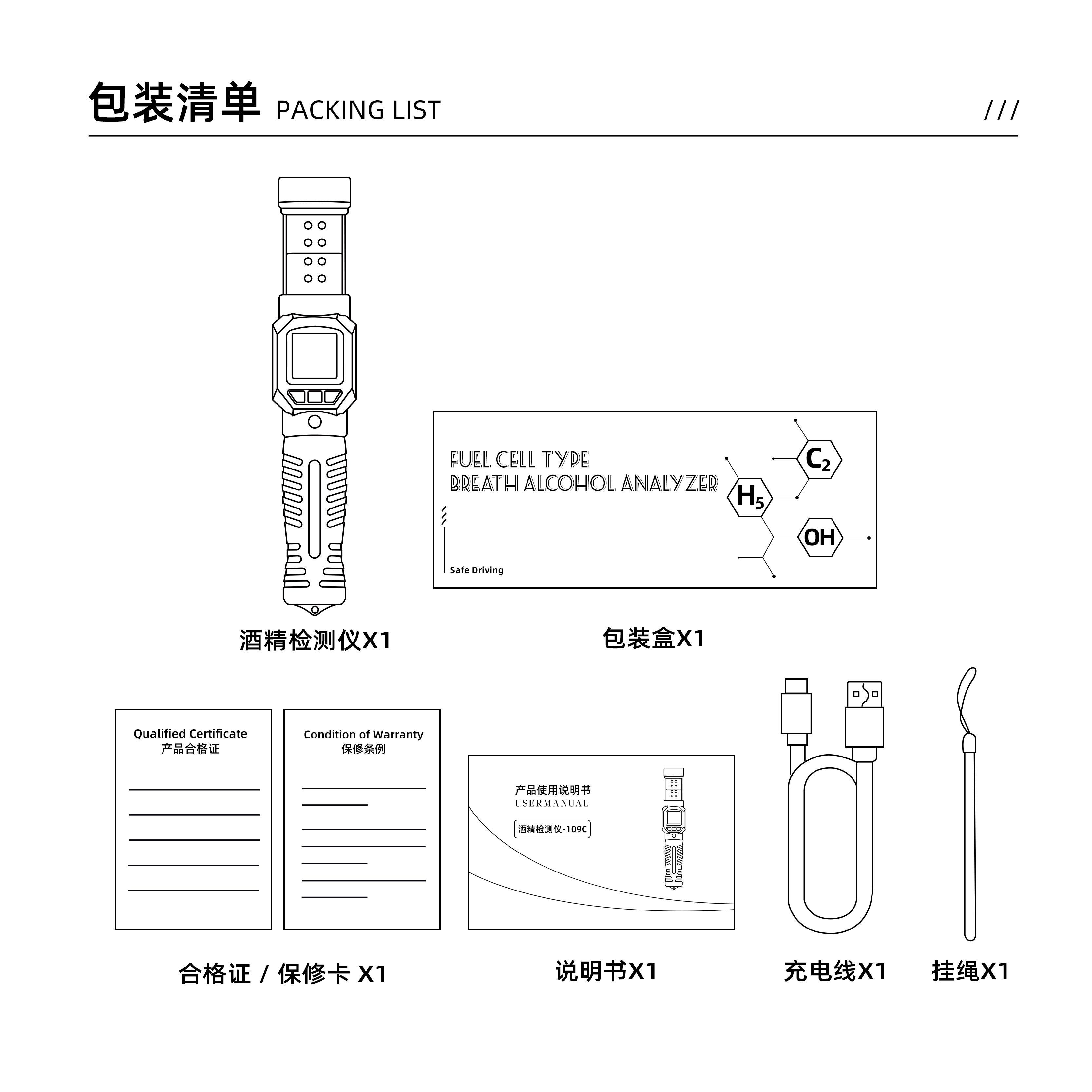 包装清单 PACKING LIST

///

FUEL CELL TYPE
BREATH ALCOHOL ANALYZER

$C_2$

$H_5$

OH

Safe Driving

酒精检测仪X1

包装盒X1

Qualified Certificate
产品合格证

Condition of Warranty
保修条例

产品使用说明书
USERMANUAL

酒精检测仪-109C

合格证 / 保修卡 X1

说明书X1

充电线X1

挂绳X1