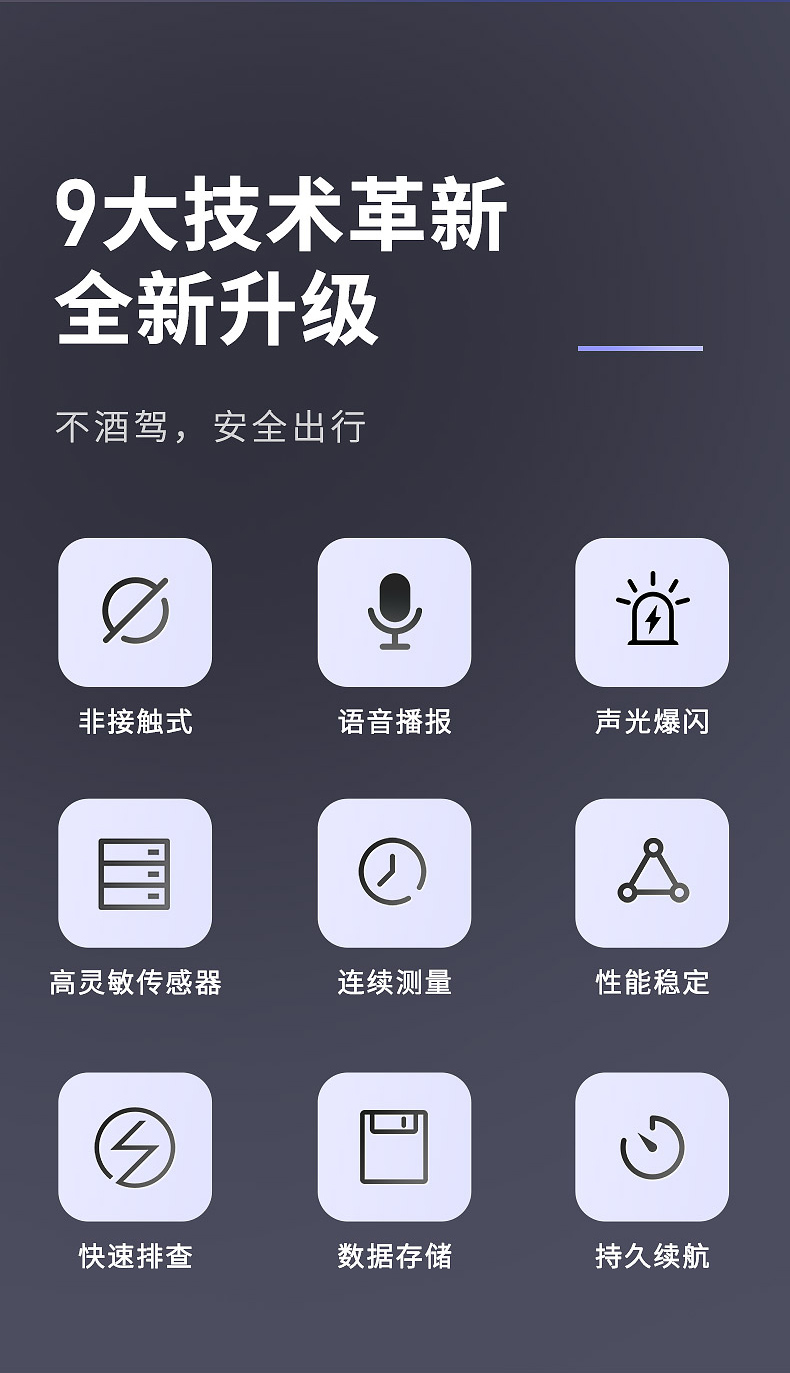 9大技术革新
全新升级

不酒驾，安全出行

非接触式

语音播报

声光爆闪

高灵敏传感器

连续测量

性能稳定

快速排查

数据存储

持久续航