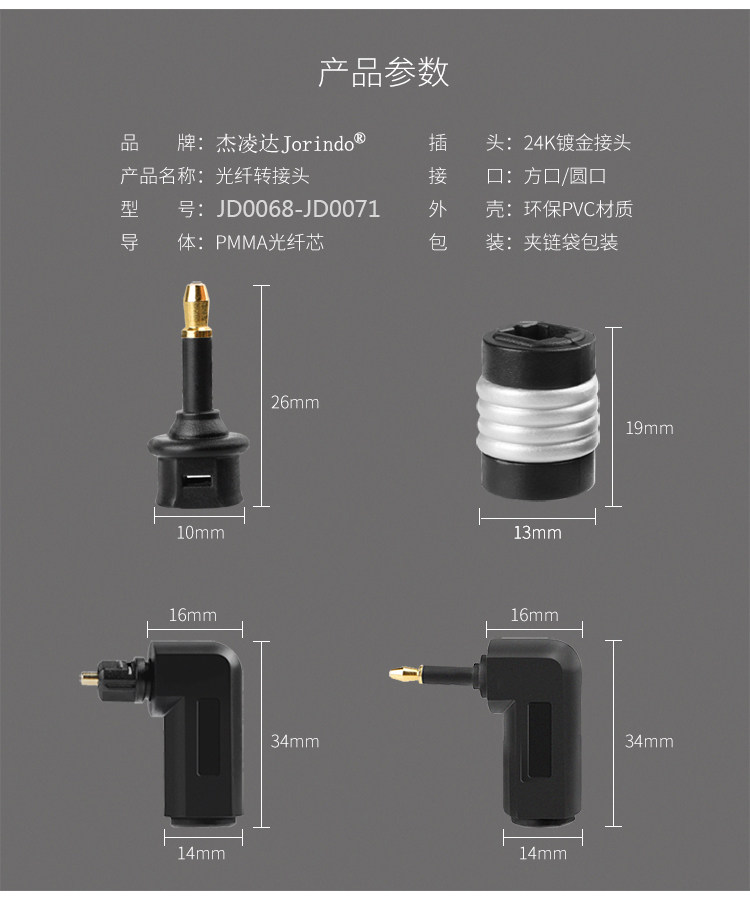 产品参数

品　　牌：杰凌达Jorindo®
产品名称：光纤转接头
型　　号：JD0068-JD0071
导　　体：PMMA光纤芯

插　　头：24K镀金接头
接　　口：方口/圆口
外　　壳：环保PVC材质
包　　装：夹链袋包装

26mm
10mm

19mm
13mm

16mm
34mm
14mm

16mm
34mm
14mm