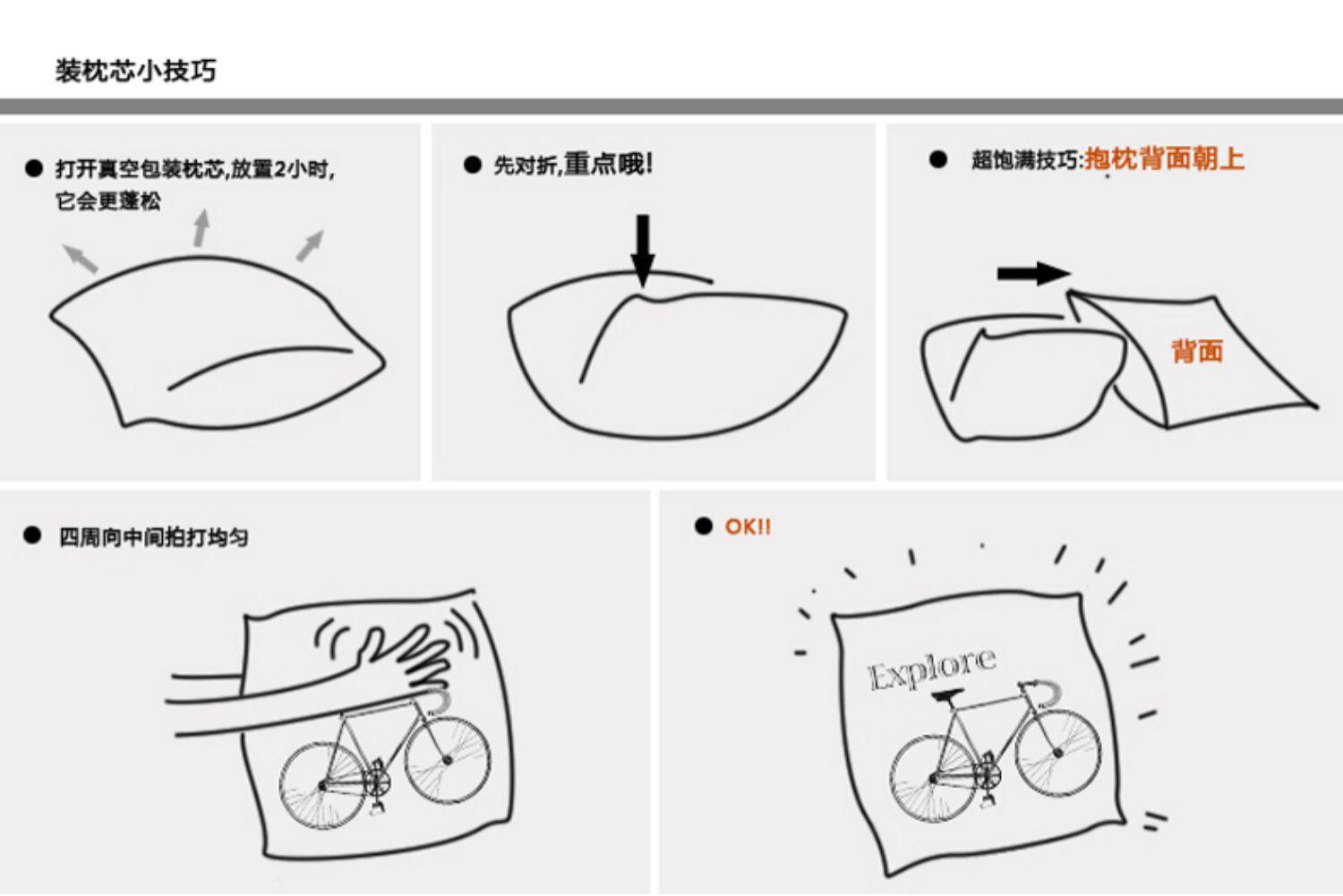 装枕芯小技巧

● 打开真空包装枕芯,放置2小时,它会更蓬松

● 先对折,重点哦!

● 超饱满技巧:抱枕背面朝上

背面

● 四周向中间拍打均匀

● OK!!

Explore