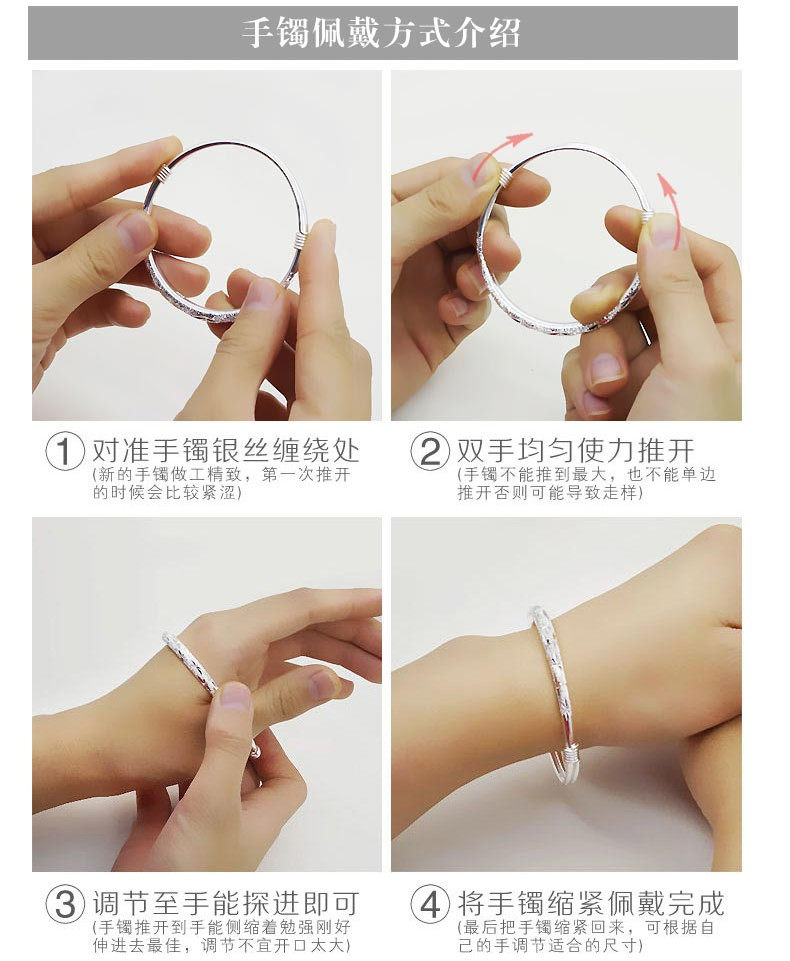 手镯佩戴方式介绍

1 对准手镯银丝缠绕处
(新的手镯做工精致，第一次推开的时候会比较紧涩)

2 双手均匀使力推开
(手镯不能推到最大，也不能单边推开否则可能导致走样)

3 调节至手能探进即可
(手镯推开到手能侧缩着勉强刚好伸进去最佳，调节不宜开口太大)

4 将手镯缩紧佩戴完成
(最后把手镯缩紧回来，可根据自己的手调节适合的尺寸)