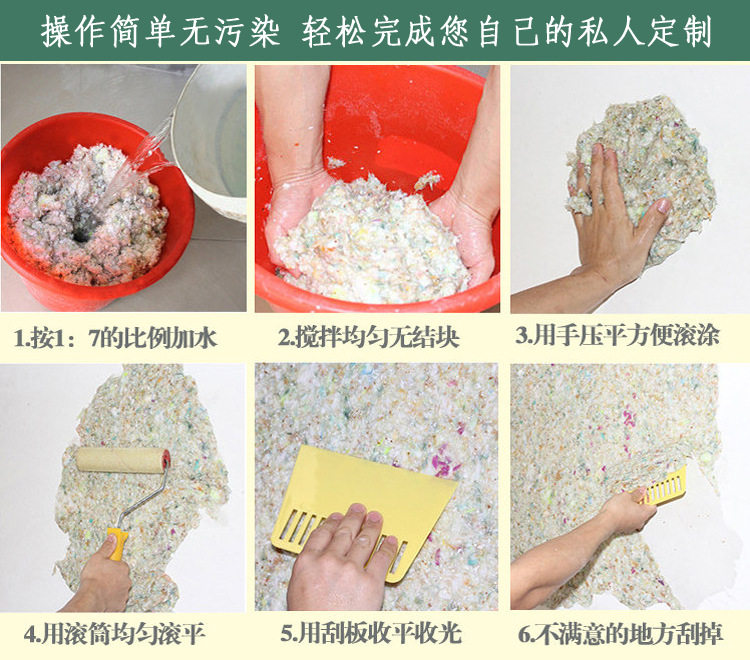 操作简单无污染 轻松完成您自己的私人定制

1.按1：7的比例加水

2.搅拌均匀无结块

3.用手压平方便滚涂

4.用滚筒均匀滚平

5.用刮板收平收光

6.不满意的地方刮掉