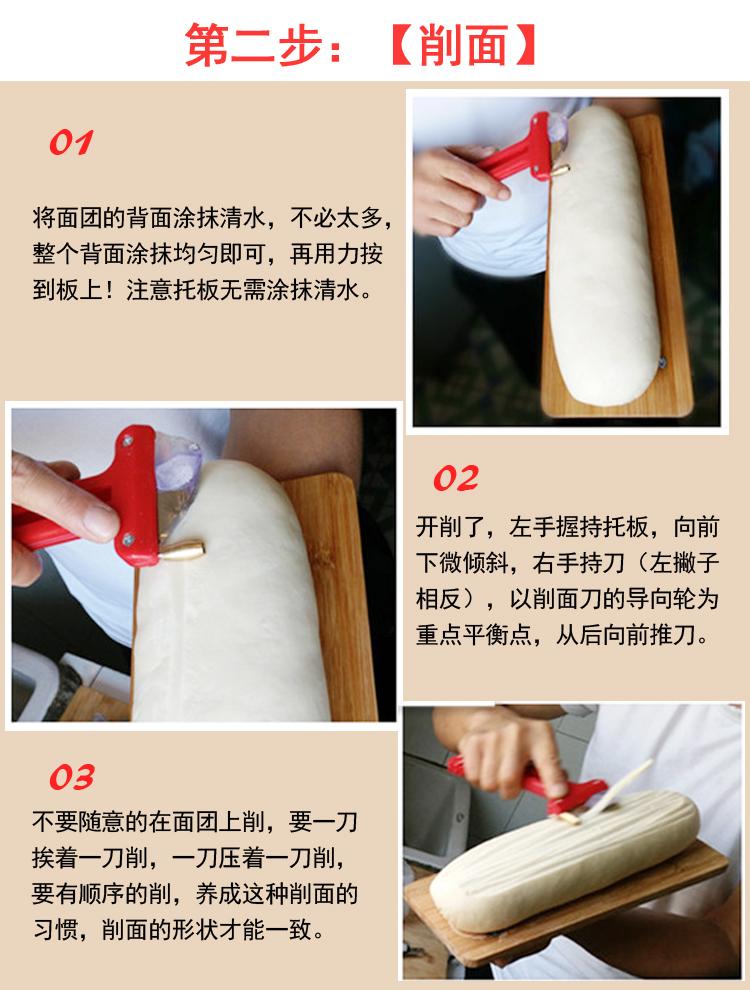 第二步：【削面】

01

将面团的背面涂抹清水，不必太多，整个背面涂抹均匀即可，再用力按到板上！注意托板无需涂抹清水。

02

开削了，左手握持托板，向前下微倾斜，右手持刀（左撇子相反），以削面刀的导向轮为重点平衡点，从后向前推刀。

03

不要随意的在面团上削，要一刀挨着一刀削，一刀压着一刀削，要有顺序的削，养成这种削面的习惯，削面的形状才能一致。