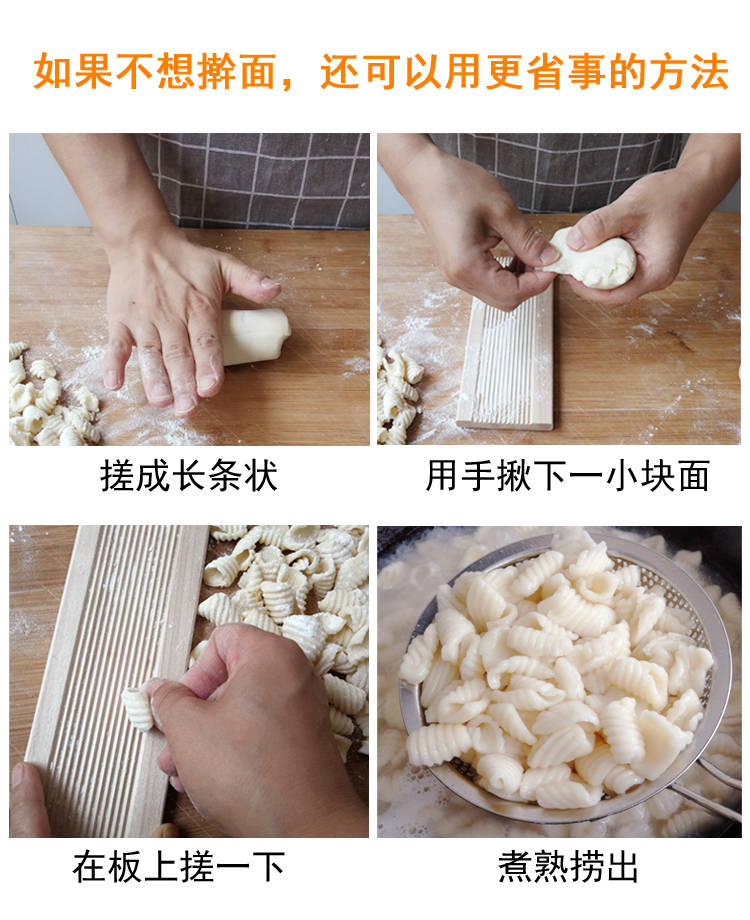 如果不想擀面，还可以用更省事的方法

搓成长条状

用手揪下一小块面

在板上搓一下

煮熟捞出