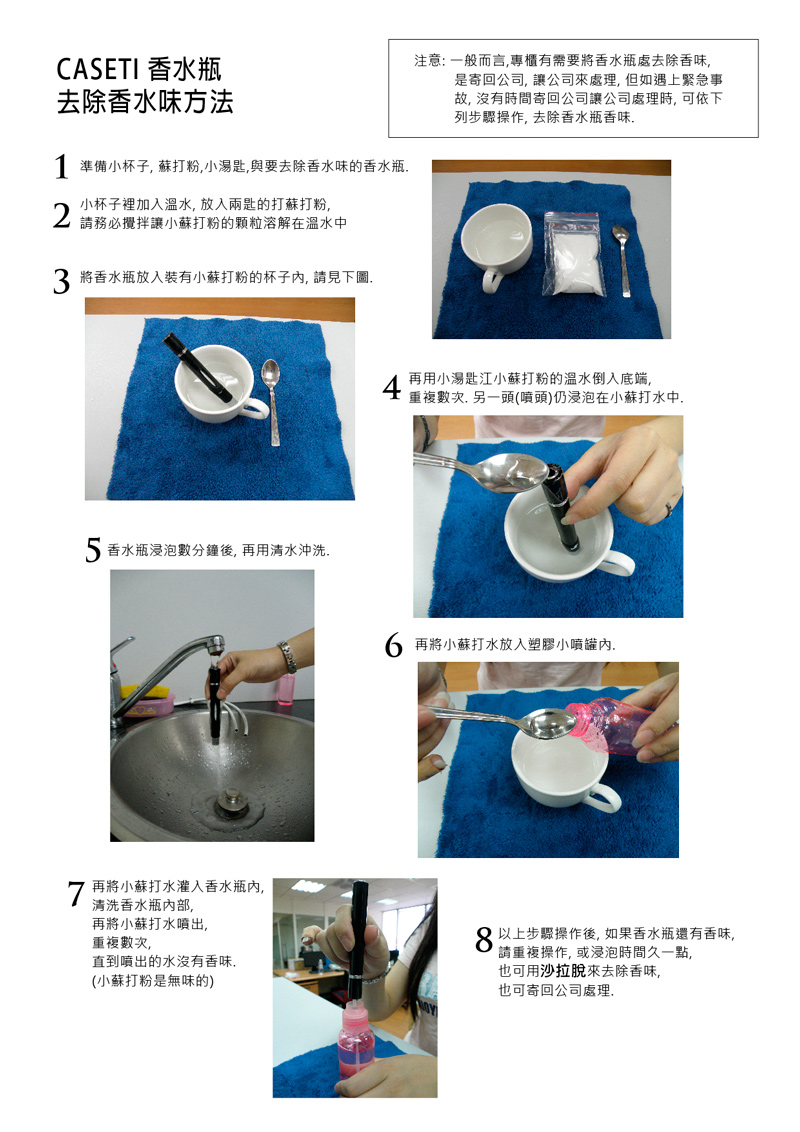 CASETI 香水瓶
去除香水味方法

注意: 一般而言,專櫃有需要將香水瓶處去除香味, 是寄回公司, 讓公司來處理, 但如遇上緊急事故, 沒有時間寄回公司讓公司處理時, 可依下列步驟操作, 去除香水瓶香味.

1 準備小杯子, 蘇打粉,小湯匙,與要去除香水味的香水瓶.

2 小杯子裡加入溫水, 放入兩匙的打蘇打粉, 請務必攪拌讓小蘇打粉的顆粒溶解在溫水中

3 將香水瓶放入裝有小蘇打粉的杯子內, 請見下圖.

4 再用小湯匙江小蘇打粉的溫水倒入底端, 重複數次. 另一頭(噴頭)仍浸泡在小蘇打水中.

5 香水瓶浸泡數分鐘後, 再用清水沖洗.

6 再將小蘇打水放入塑膠小噴罐內.

7 再將小蘇打水灌入香水瓶內, 清洗香水瓶內部, 再將小蘇打水噴出, 重複數次, 直到噴出的水沒有香味. (小蘇打粉是無味的)

8 以上步驟操作後, 如果香水瓶還有香味, 請重複操作, 或浸泡時間久一點, 也可用沙拉脫來去除香味, 也可寄回公司處理.