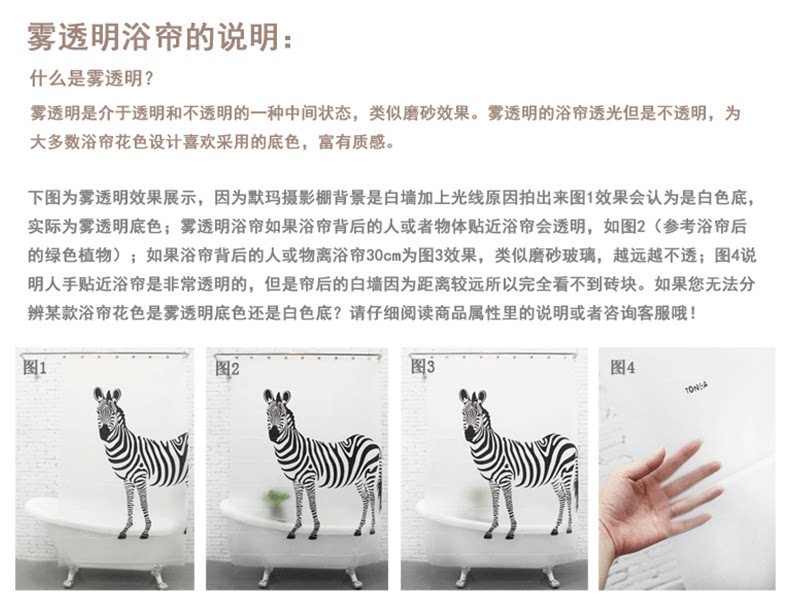 雾透明浴帘的说明：

什么是雾透明？

雾透明是介于透明和不透明的一种中间状态，类似磨砂效果。雾透明的浴帘透光但是不透明，为大多数浴帘花色设计喜欢采用的底色，富有质感。

下图为雾透明效果展示，因为默玛摄影棚背景是白墙加上光线原因拍出来图1效果会认为是白色底，实际为雾透明底色；雾透明浴帘如果浴帘背后的人或者物体贴近浴帘会透明，如图2（参考浴帘后的绿色植物）；如果浴帘背后的人或物离浴帘30cm为图3效果，类似磨砂玻璃，越远越不透；图4说明人手贴近浴帘是非常透明的，但是帘后的白墙因为距离较远所以完全看不到砖块。如果您无法分辨某款浴帘花色是雾透明底色还是白色底？请仔细阅读商品属性里的说明或者咨询客服哦！

图1

图2

图3

图4

TONSA