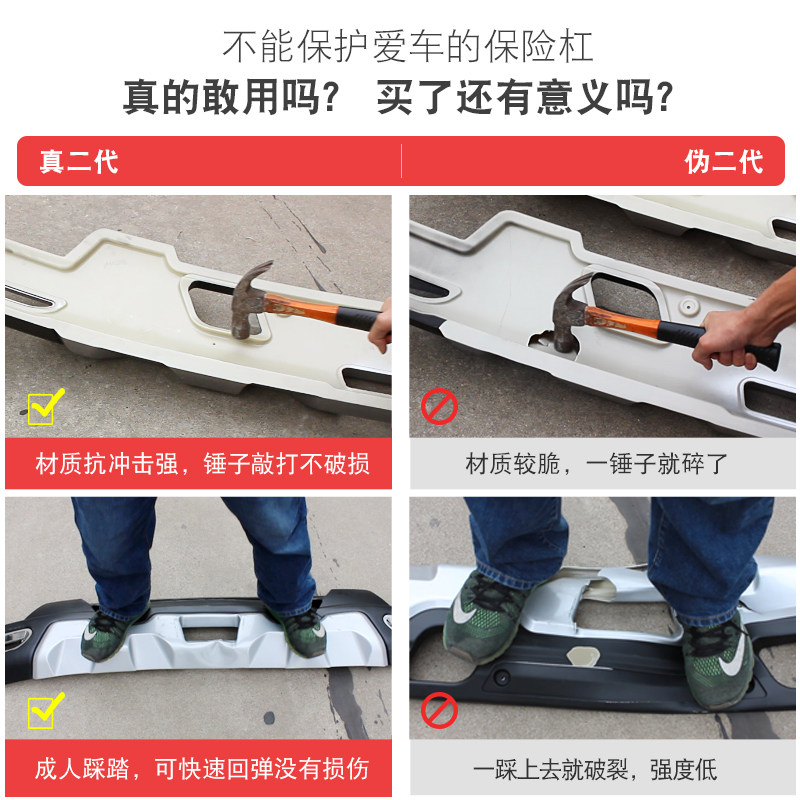 不能保护爱车的保险杠
真的敢用吗？ 买了还有意义吗？

真二代

伪二代

材质抗冲击强，锤子敲打不破损

材质较脆，一锤子就碎了

成人踩踏，可快速回弹没有损伤

一踩上去就破裂，强度低