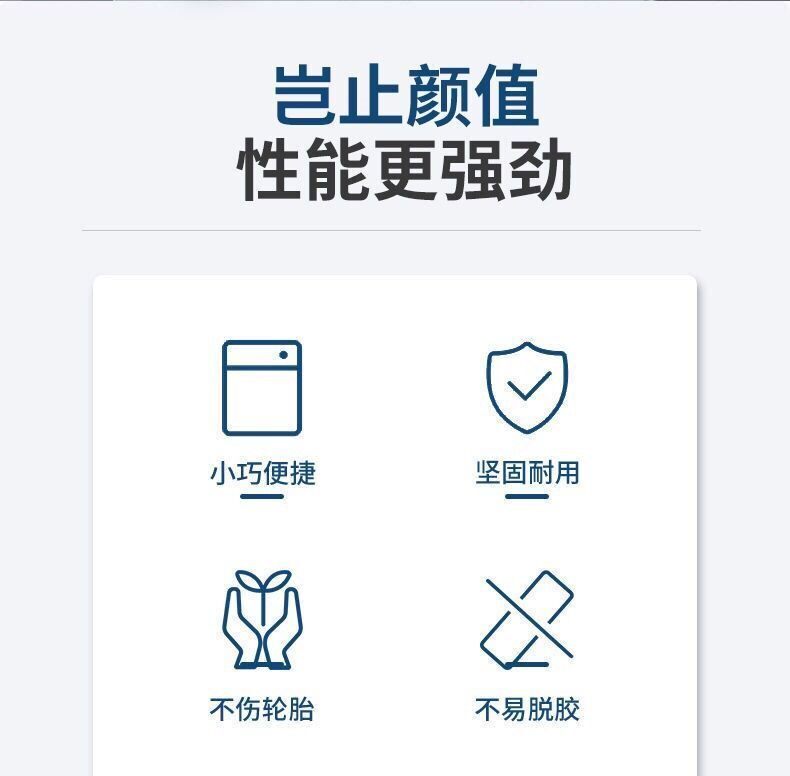 岂止颜值
性能更强劲

小巧便捷

坚固耐用

不伤轮胎

不易脱胶