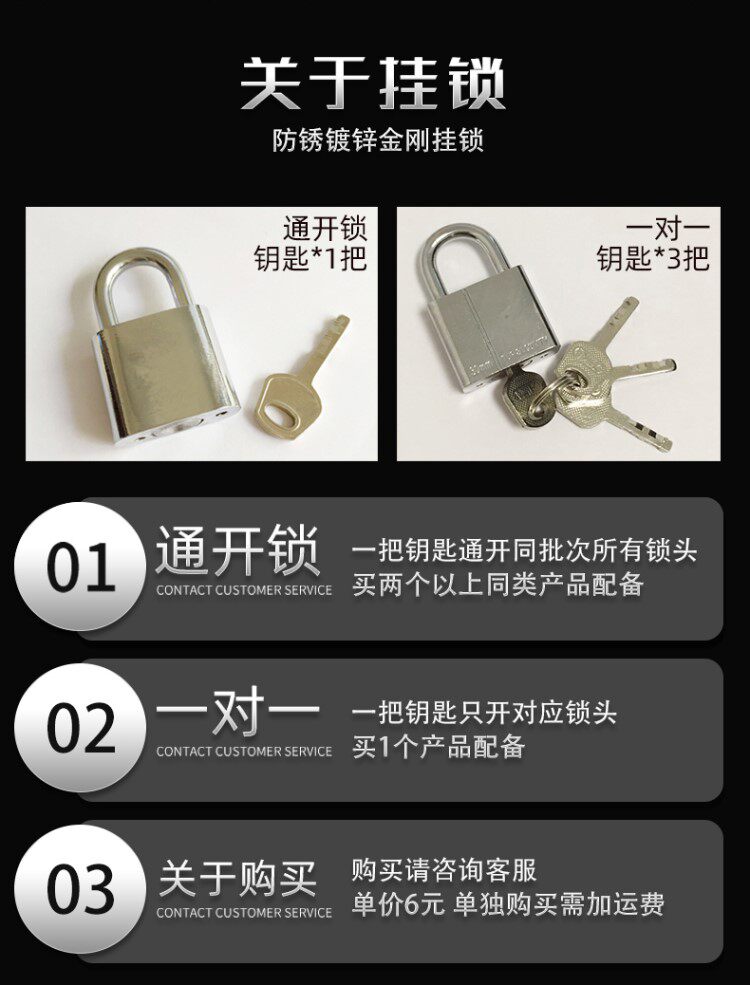 关于挂锁

防锈镀锌金刚挂锁

通开锁
钥匙*1把

一对一
钥匙*3把

01 通开锁
CONTACT CUSTOMER SERVICE
一把钥匙通开同批次所有锁头
买两个以上同类产品配备

02 一对一
CONTACT CUSTOMER SERVICE
一把钥匙只开对应锁头
买1个产品配备

03 关于购买
CONTACT CUSTOMER SERVICE
购买请咨询客服
单价6元 单独购买需加运费