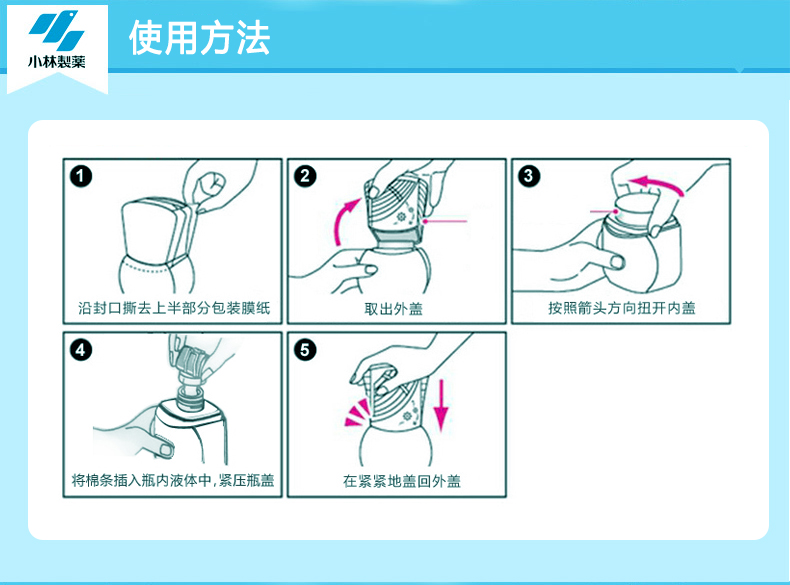 小林製薬

使用方法

1
沿封口撕去上半部分包装膜纸

2
取出外盖

3
按照箭头方向扭开内盖

4
将棉条插入瓶内液体中，紧压瓶盖

5
在紧紧地盖回外盖