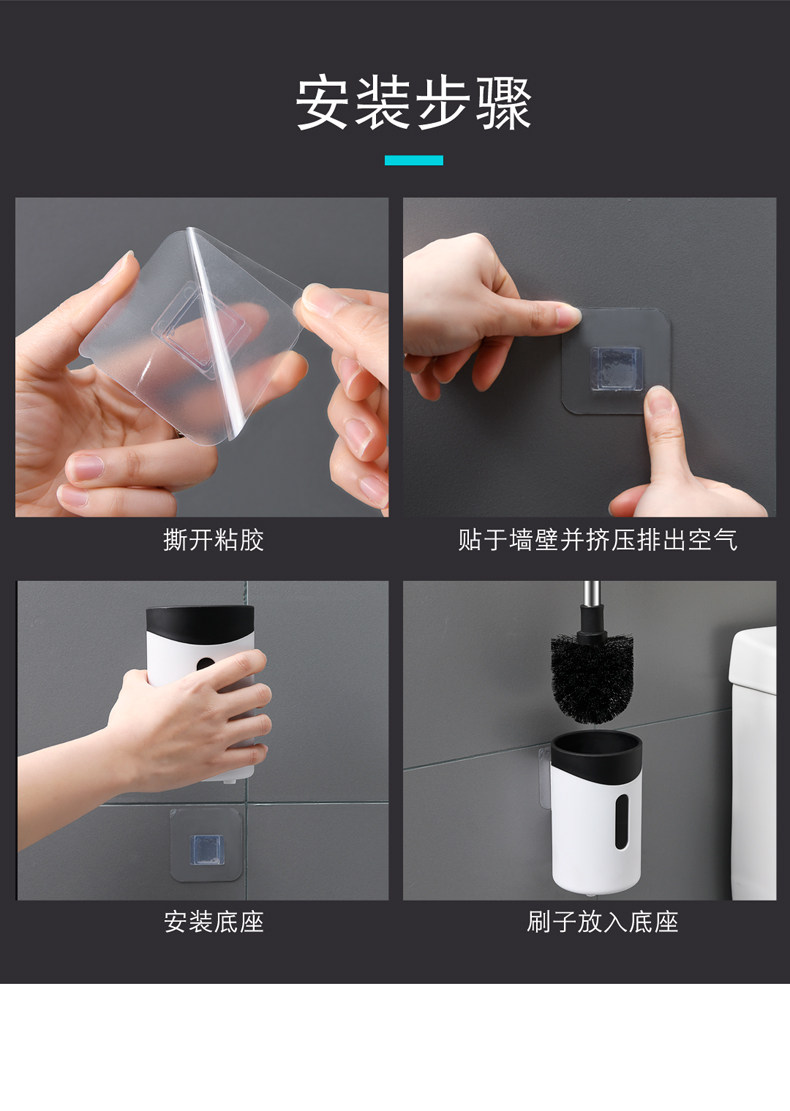 安装步骤

撕开粘胶

贴于墙壁并挤压排出空气

安装底座

刷子放入底座