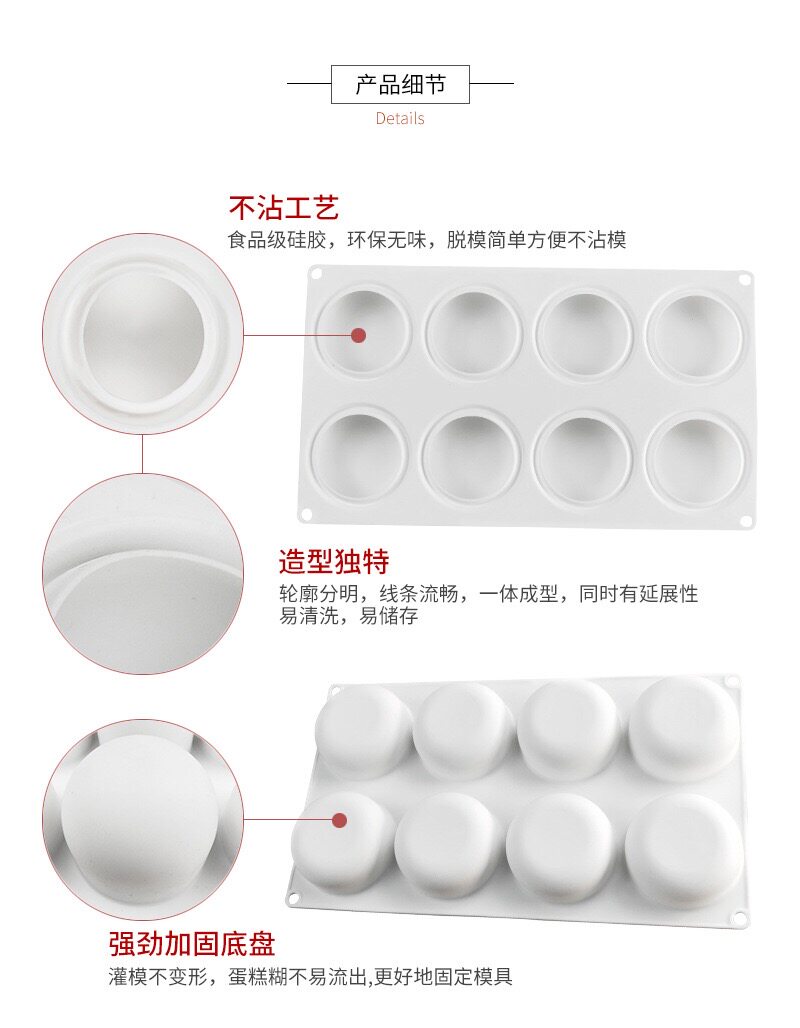 产品细节
Details

不沾工艺
食品级硅胶，环保无味，脱模简单方便不沾模

造型独特
轮廓分明，线条流畅，一体成型，同时有延展性
易清洗，易储存

强劲加固底盘
灌模不变形，蛋糕糊不易流出,更好地固定模具