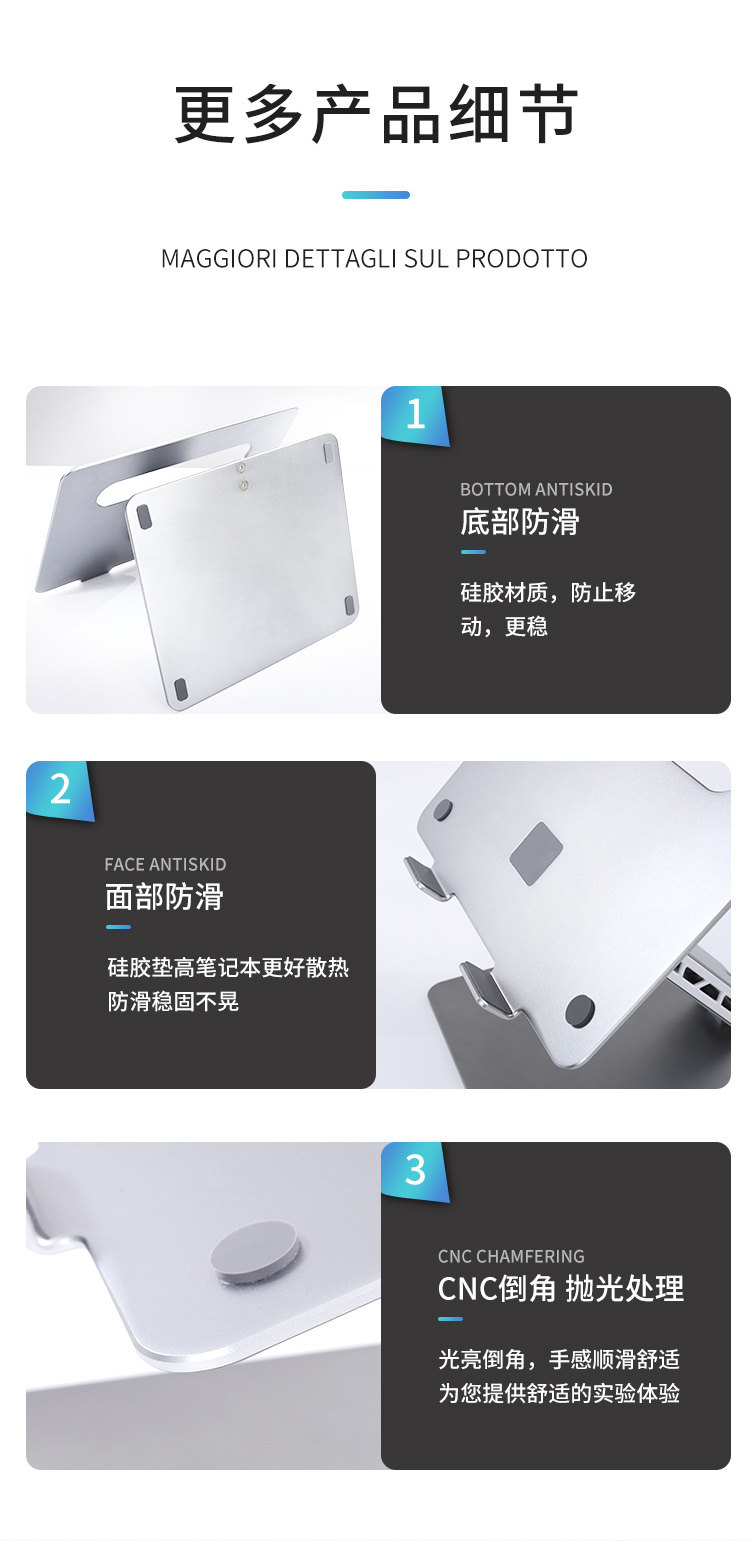 更多产品细节

MAGGIORI DETTAGLI SUL PRODOTTO

1

BOTTOM ANTISKID
底部防滑

硅胶材质，防止移动，更稳

2

FACE ANTISKID
面部防滑

硅胶垫高笔记本更好散热
防滑稳固不晃

3

CNC CHAMFERING
CNC倒角 抛光处理

光亮倒角，手感顺滑舒适
为您提供舒适的实验体验