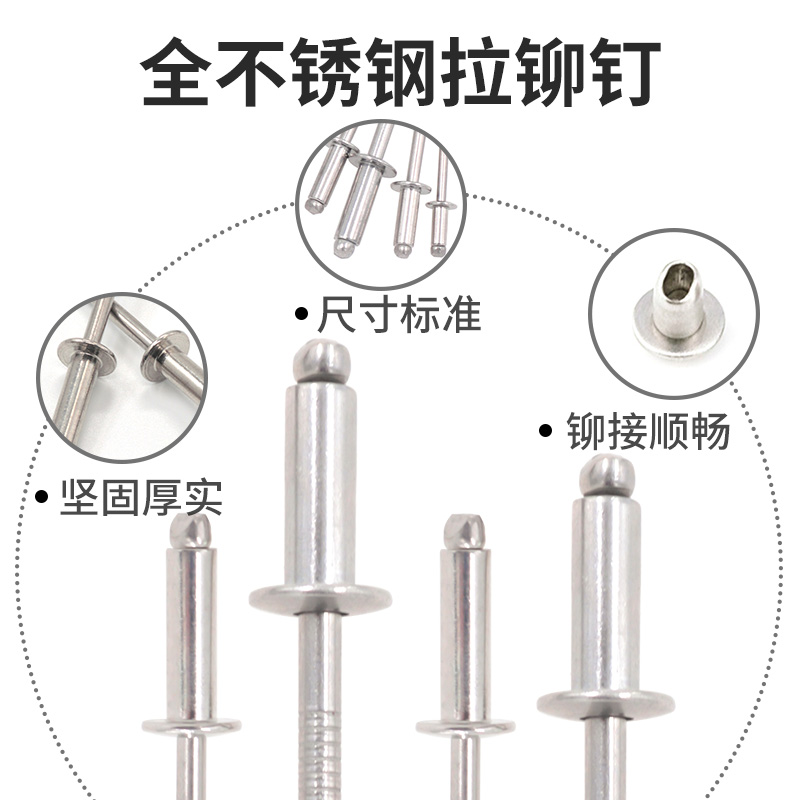 全不锈钢拉铆钉

• 尺寸标准

• 铆接顺畅

• 坚固厚实