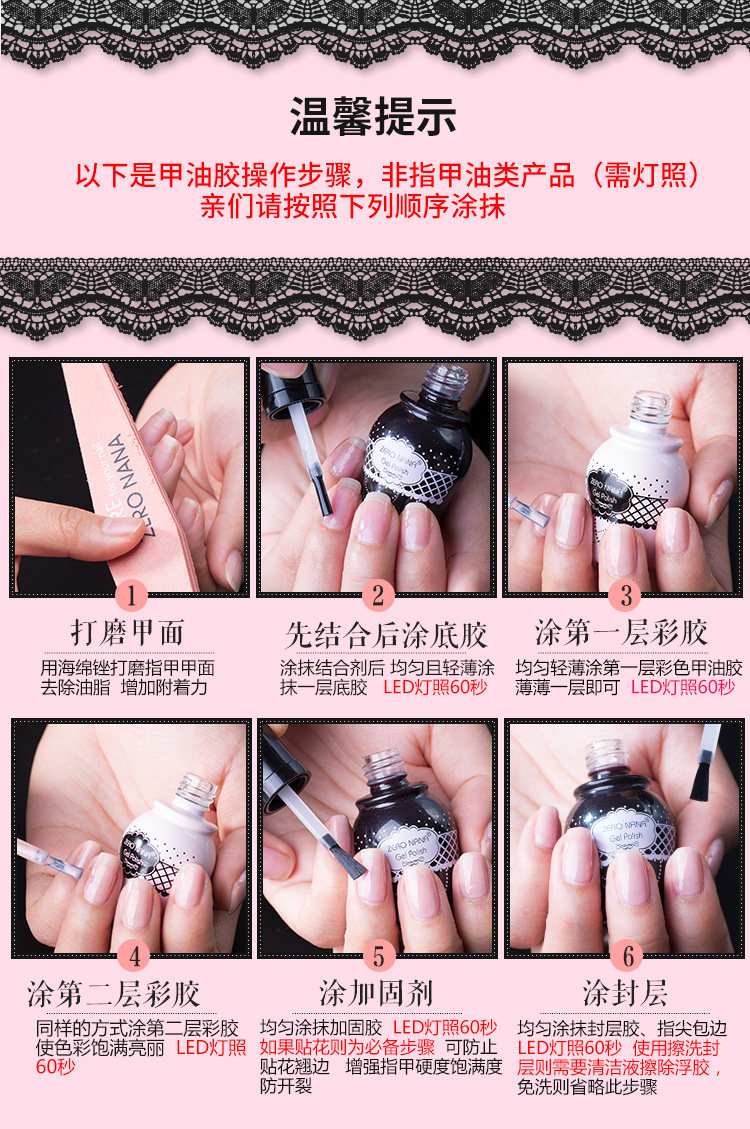 温馨提示

以下是甲油胶操作步骤，非指甲油类产品（需灯照）
亲们请按照下列顺序涂抹

ZERO NANA

1
打磨甲面
用海绵锉打磨指甲甲面 去除油脂 增加附着力

ZERO NANA Gel Polish

2
先结合后涂底胶
涂抹结合剂后 均匀且轻薄涂抹一层底胶 LED灯照60秒

ZERO NANA Gel Polish

3
涂第一层彩胶
均匀轻薄涂第一层彩色甲油胶 薄薄一层即可 LED灯照60秒

ZERO NANA Gel Polish

4
涂第二层彩胶
同样的方式涂第二层彩胶 使色彩饱满亮丽 LED灯照60秒

ZERO NANA Gel Polish

5
涂加固剂
均匀涂抹加固胶 LED灯照60秒 如果贴花则为必备步骤 可防止贴花翘边 增强指甲硬度饱满度 防开裂

ZERO NANA Gel Polish

6
涂封层
均匀涂抹封层胶、指尖包边 LED灯照60秒 使用擦洗封层则需要清洁液擦除浮胶，免洗则省略此步骤