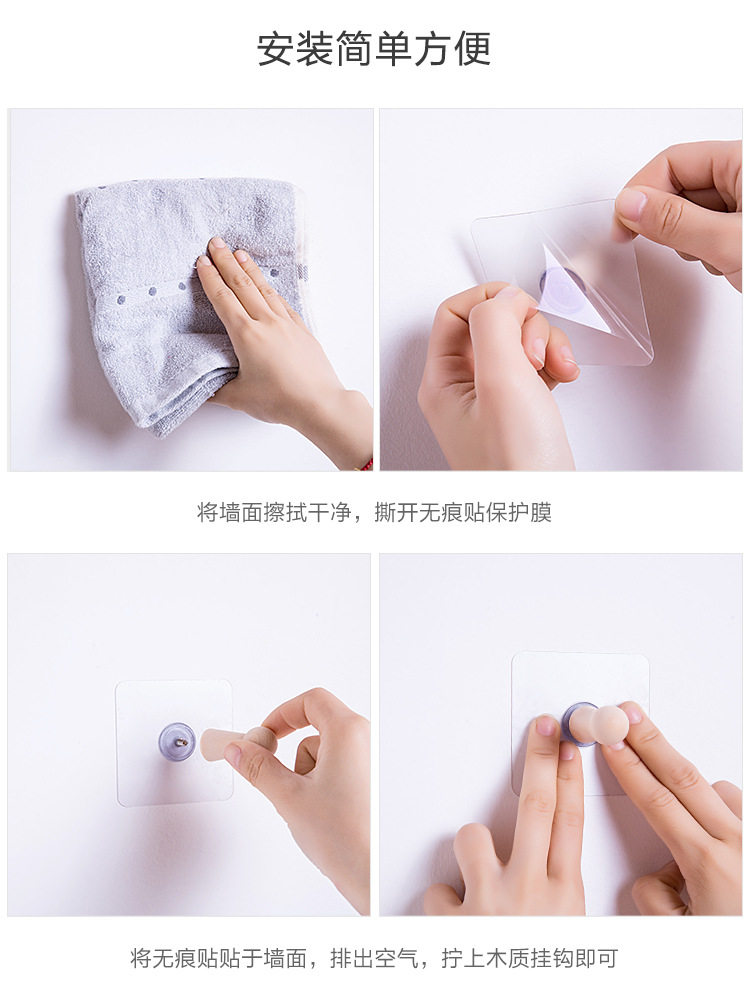 安装简单方便

将墙面擦拭干净，撕开无痕贴保护膜

将无痕贴贴于墙面，排出空气，拧上木质挂钩即可