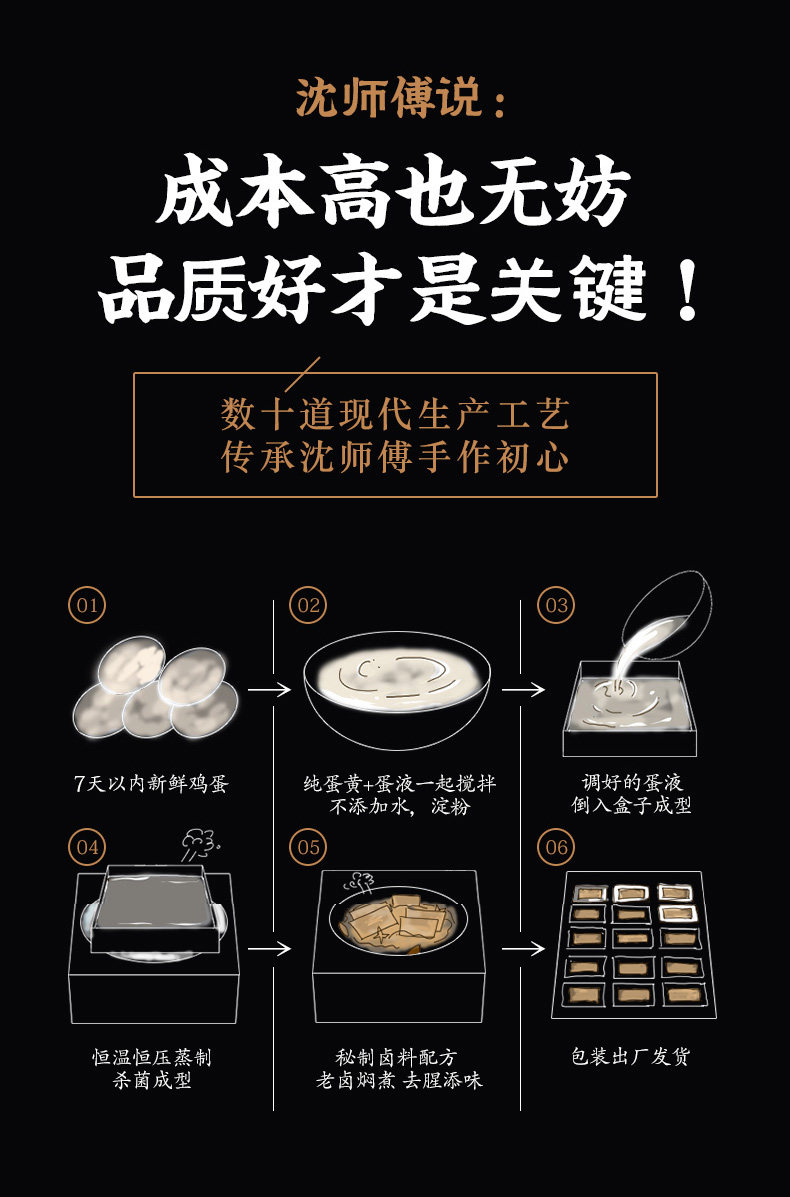 沈师傅说：

成本高也无妨
品质好才是关键！

数十道现代生产工艺
传承沈师傅手作初心

01
7天以内新鲜鸡蛋

02
纯蛋黄+蛋液一起搅拌
不添加水，淀粉

03
调好的蛋液
倒入盒子成型

04
恒温恒压蒸制
杀菌成型

05
秘制卤料配方
老卤焖煮 去腥添味

06
包装出厂发货