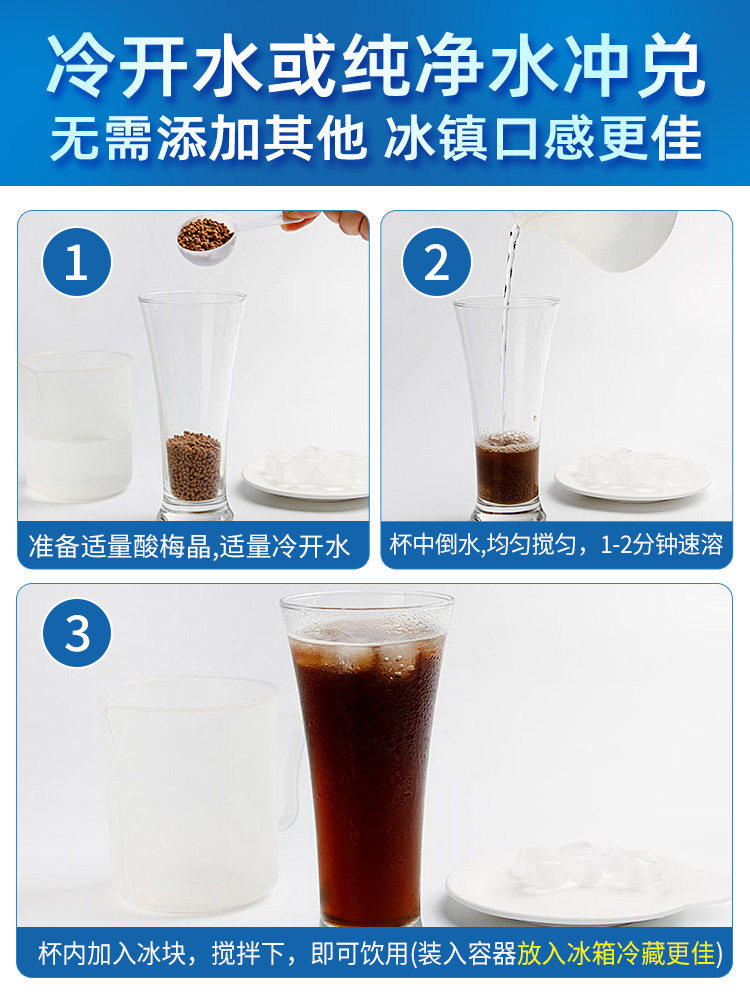 冷开水或纯净水冲兑
无需添加其他 冰镇口感更佳

1
准备适量酸梅晶,适量冷开水

2
杯中倒水,均匀搅匀，1-2分钟速溶

3
杯内加入冰块，搅拌下，即可饮用(装入容器放入冰箱冷藏更佳)