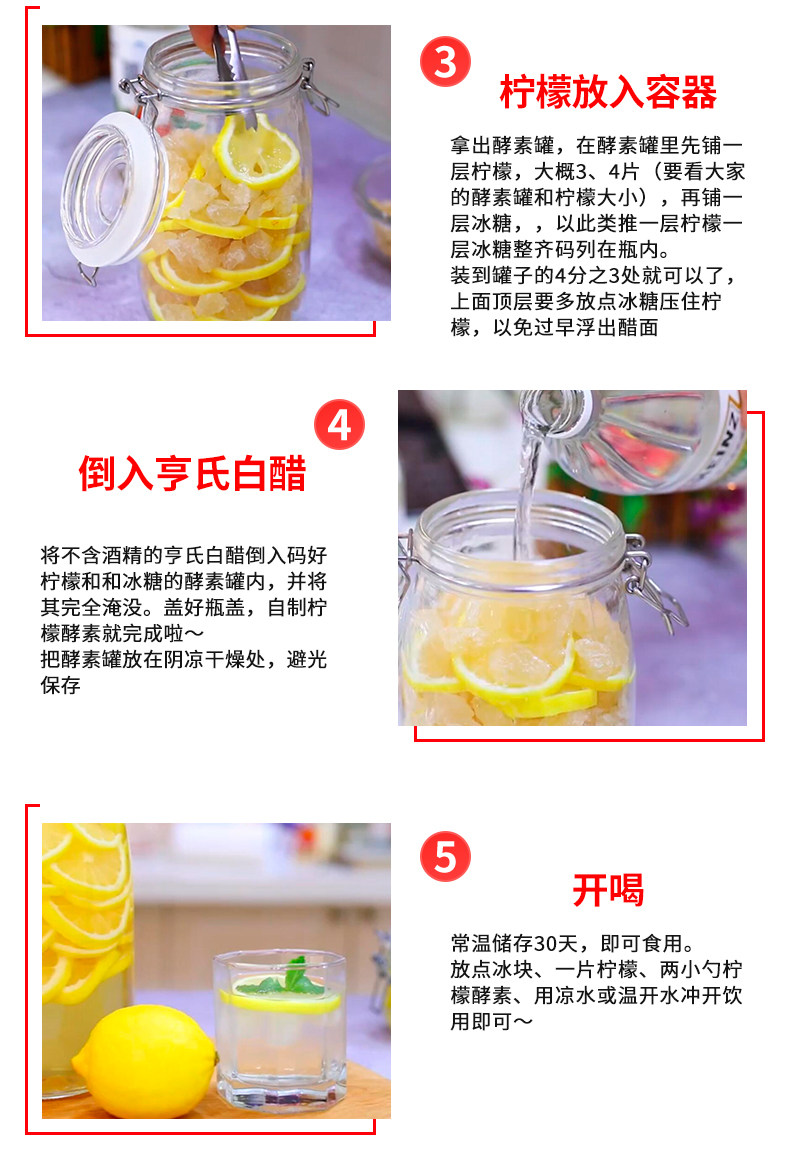 3

柠檬放入容器

拿出酵素罐，在酵素罐里先铺一层柠檬，大概3、4片（要看大家的酵素罐和柠檬大小），再铺一层冰糖，，以此类推一层柠檬一层冰糖整齐码列在瓶内。
装到罐子的4分之3处就可以了，上面顶层要多放点冰糖压住柠檬，以免过早浮出醋面

4

倒入亨氏白醋

将不含酒精的亨氏白醋倒入码好柠檬和和冰糖的酵素罐内，并将其完全淹没。盖好瓶盖，自制柠檬酵素就完成啦～
把酵素罐放在阴凉干燥处，避光保存

5

开喝

常温储存30天，即可食用。
放点冰块、一片柠檬、两小勺柠檬酵素、用凉水或温开水冲开饮用即可～