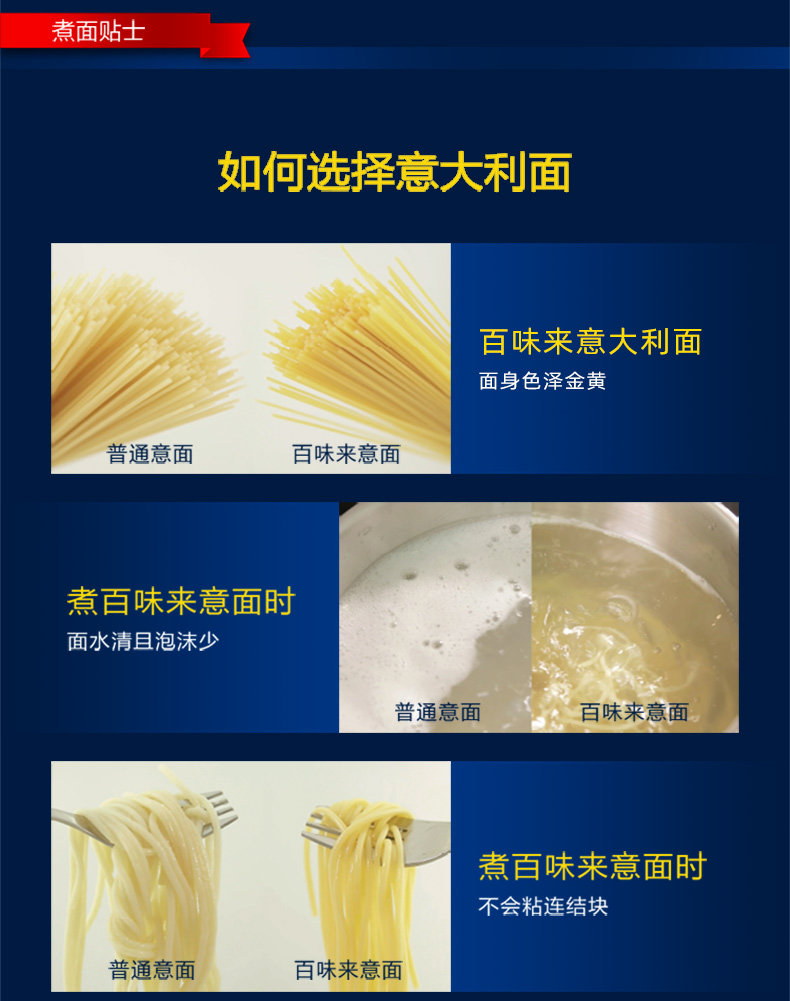 煮面贴士

如何选择意大利面

普通意面　百味来意面

百味来意大利面
面身色泽金黄

煮百味来意面时
面水清且泡沫少

普通意面　百味来意面

普通意面　百味来意面

煮百味来意面时
不会粘连结块