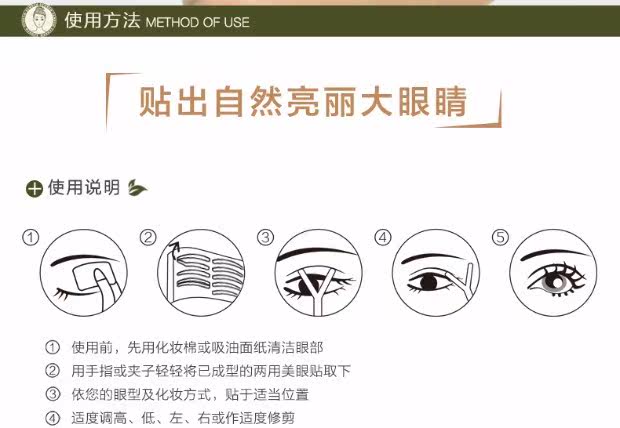 使用方法 METHOD OF USE

贴出自然亮丽大眼睛

使用说明

①

②

③

④

⑤

① 使用前，先用化妆棉或吸油面纸清洁眼部

② 用手指或夹子轻轻将已成型的两用美眼贴取下

③ 依您的眼型及化妆方式，贴于适当位置

④ 适度调高、低、左、右或作适度修剪