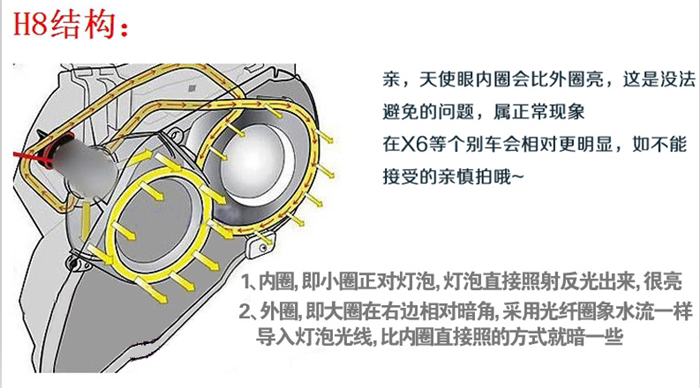 H8结构：

亲，天使眼内圈会比外圈亮，这是没法避免的问题，属正常现象
在X6等个别车会相对更明显，如不能接受的亲慎拍哦~

1、内圈，即小圈正对灯泡，灯泡直接照射反光出来，很亮
2、外圈，即大圈在右边相对暗角，采用光纤圈象水流一样导入灯泡光线，比内圈直接照的方式就暗一些