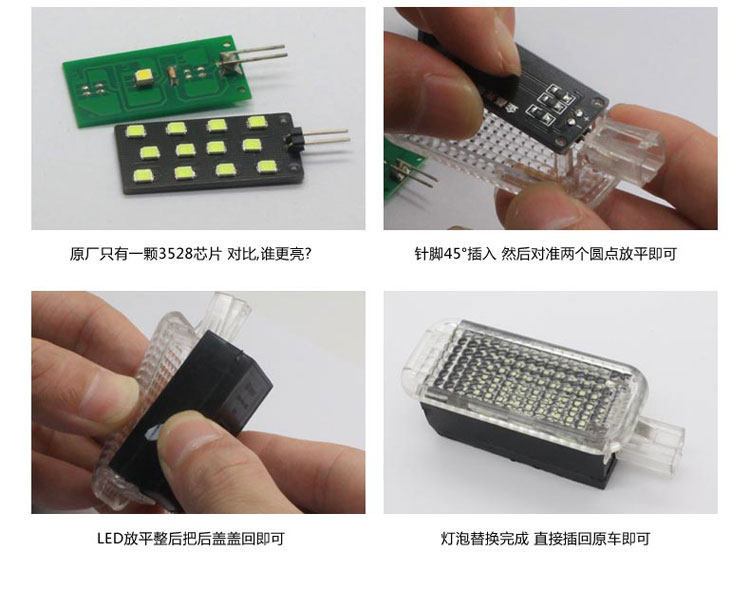 原厂只有一颗3528芯片 对比,谁更亮?

针脚45°插入 然后对准两个圆点放平即可

LED放平整后把后盖盖回即可

灯泡替换完成 直接插回原车即可