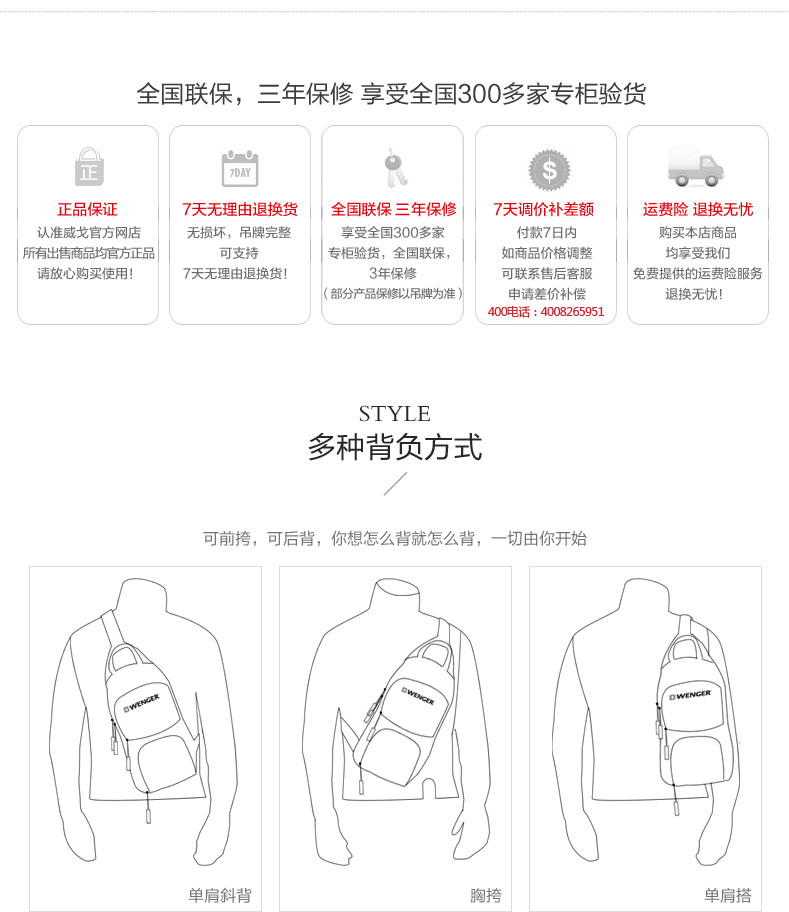 全国联保，三年保修 享受全国300多家专柜验货

正

正品保证
认准威戈官方网店
所有出售商品均官方正品
请放心购买使用！

7DAY

7天无理由退换货
无损坏，吊牌完整
可支持
7天无理由退换货！

全国联保 三年保修
享受全国300多家
专柜验货，全国联保，
3年保修
（部分产品保修以吊牌为准）

$

7天调价补差额
付款7日内
如商品价格调整
可联系售后客服
申请差价补偿
400电话：4008265951

运费险 退换无忧
购买本店商品
均享受我们
免费提供的运费险服务
退换无忧！

STYLE
多种背负方式

可前挎，可后背，你想怎么背就怎么背，一切由你开始

WENGER

单肩斜背

WENGER

胸挎

WENGER

单肩搭