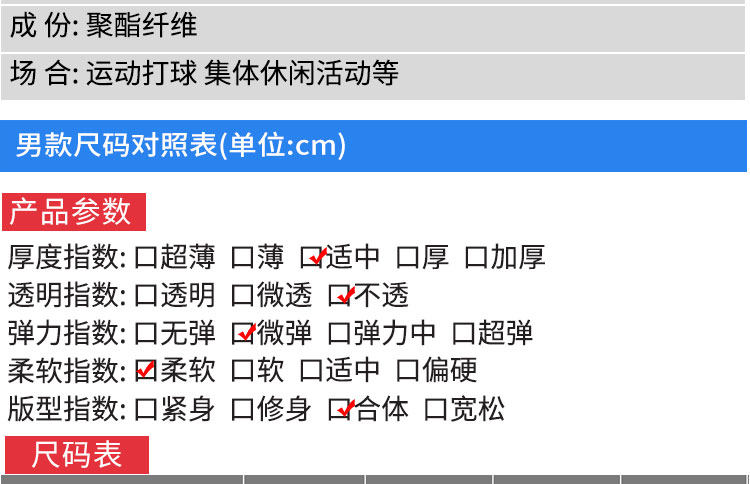 成 份: 聚酯纤维

场 合: 运动打球 集体休闲活动等

男款尺码对照表(单位:cm)

产品参数

厚度指数: ☐超薄 ☐薄 ☑适中 ☐厚 ☐加厚
透明指数: ☐透明 ☐微透 ☑不透
弹力指数: ☐无弹 ☑微弹 ☐弹力中 ☐超弹
柔软指数: ☑柔软 ☐软 ☐适中 ☐偏硬
版型指数: ☐紧身 ☐修身 ☑合体 ☐宽松

尺码表