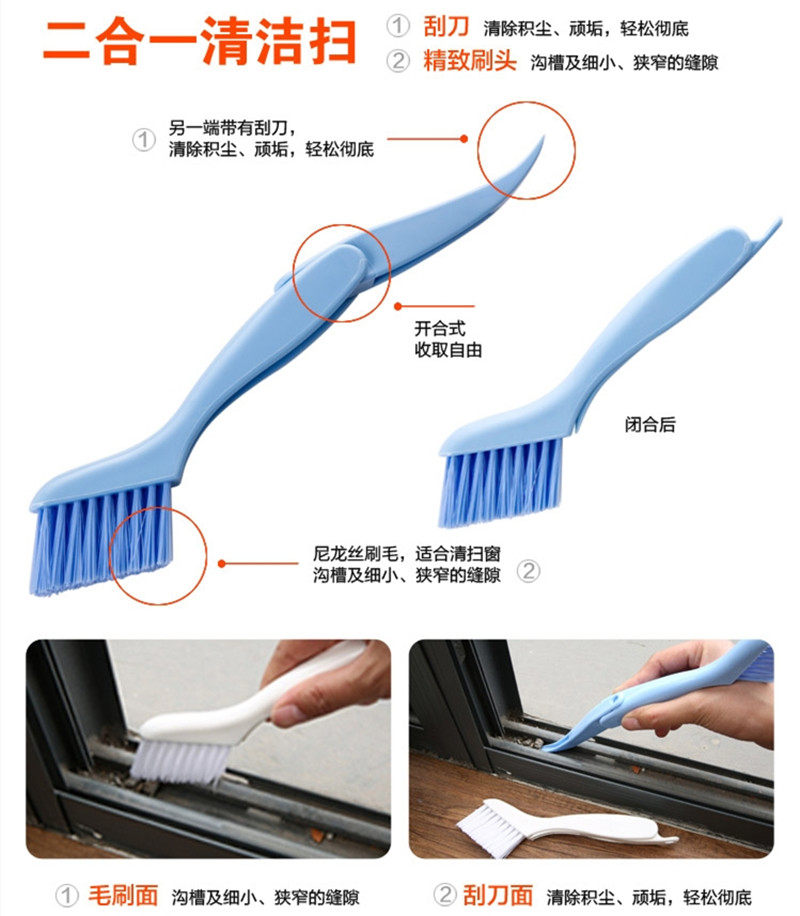 二合一清洁扫

① 刮刀 清除积尘、顽垢，轻松彻底
② 精致刷头 沟槽及细小、狭窄的缝隙

① 另一端带有刮刀，清除积尘、顽垢，轻松彻底

开合式
收取自由

闭合后

尼龙丝刷毛，适合清扫窗沟槽及细小、狭窄的缝隙 ②

① 毛刷面 沟槽及细小、狭窄的缝隙

② 刮刀面 清除积尘、顽垢，轻松彻底