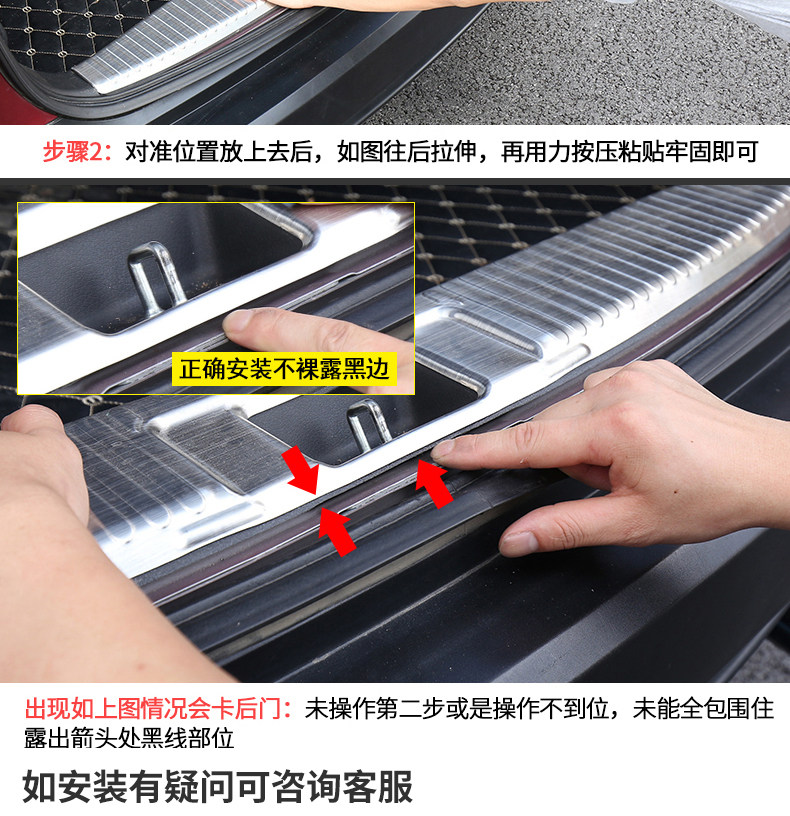 步骤2：对准位置放上去后，如图往后拉伸，再用力按压粘贴牢固即可

正确安装不裸露黑边

出现如上图情况会卡后门：未操作第二步或是操作不到位，未能全包围住露出箭头处黑线部位

如安装有疑问可咨询客服