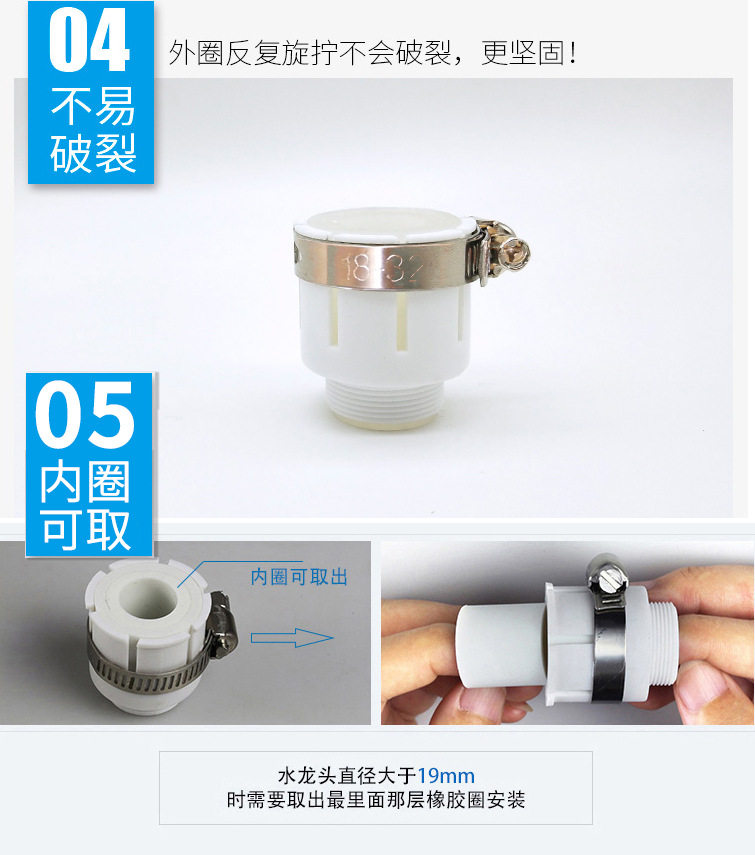 04
不易破裂

外圈反复旋拧不会破裂，更坚固！

18-32

05
内圈可取

内圈可取出

水龙头直径大于19mm
时需要取出最里面那层橡胶圈安装