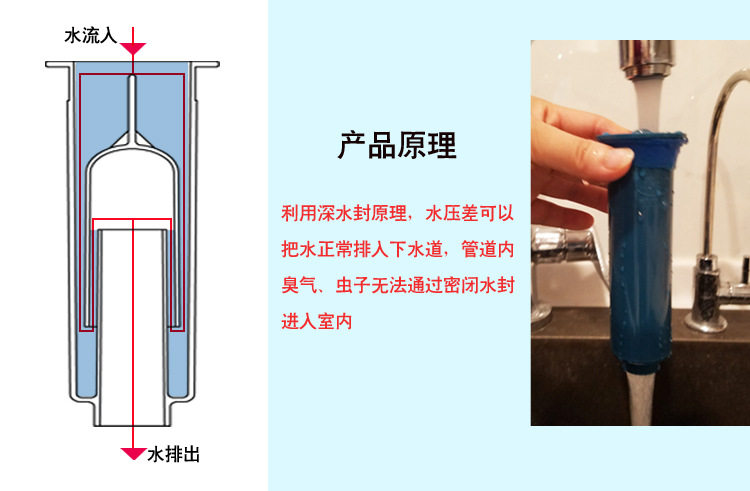 水流入

水排出

产品原理

利用深水封原理，水压差可以把水正常排入下水道，管道内臭气、虫子无法通过密闭水封进入室内