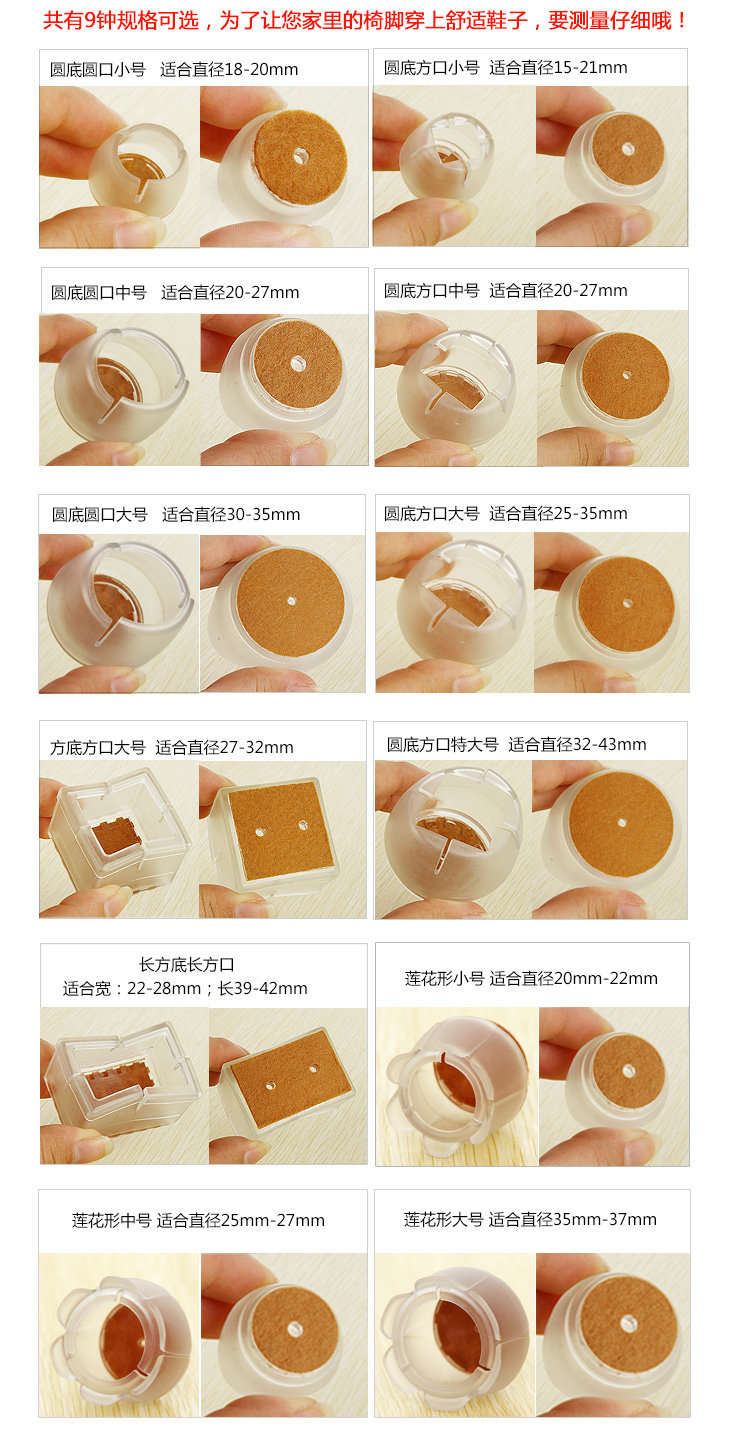 共有9钟规格可选，为了让您家里的椅脚穿上舒适鞋子，要测量仔细哦！

圆底圆口小号 适合直径18-20mm

圆底方口小号 适合直径15-21mm

圆底圆口中号 适合直径20-27mm

圆底方口中号 适合直径20-27mm

圆底圆口大号 适合直径30-35mm

圆底方口大号 适合直径25-35mm

方底方口大号 适合直径27-32mm

圆底方口特大号 适合直径32-43mm

长方底长方口
适合宽：22-28mm；长39-42mm

莲花形小号 适合直径20mm-22mm

莲花形中号 适合直径25mm-27mm

莲花形大号 适合直径35mm-37mm