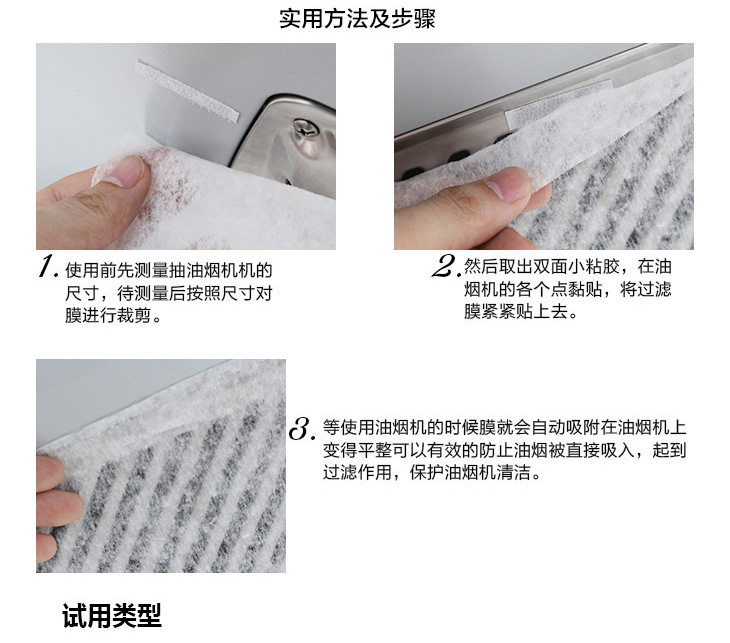 实用方法及步骤

1. 使用前先测量抽油烟机机的尺寸，待测量后按照尺寸对膜进行裁剪。

2. 然后取出双面小粘胶，在油烟机的各个点黏贴，将过滤膜紧紧贴上去。

3. 等使用油烟机的时候膜就会自动吸附在油烟机上变得平整可以有效的防止油烟被直接吸入，起到过滤作用，保护油烟机清洁。

试用类型