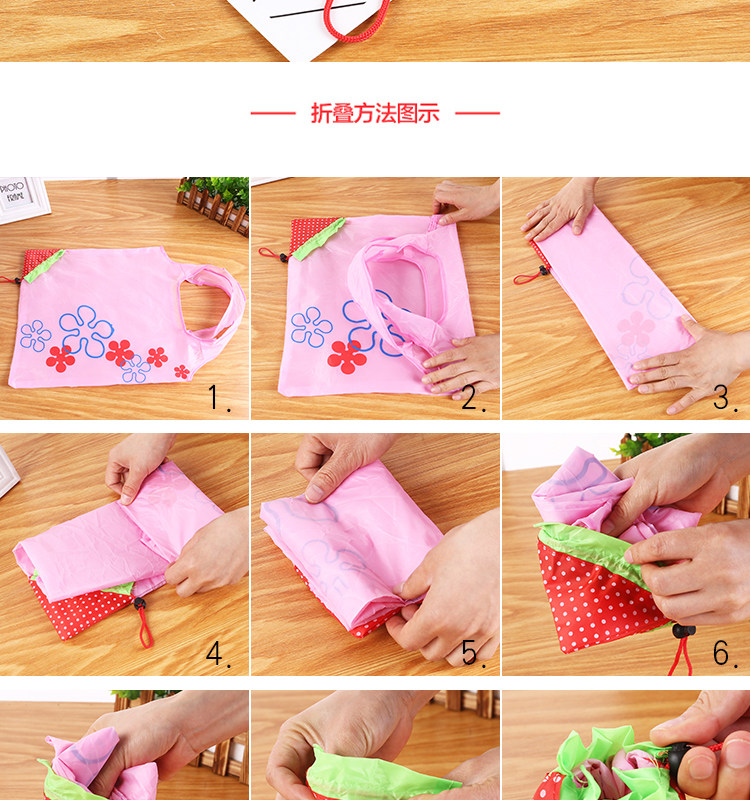 折叠方法图示

PHOTO FRAME

1.

2.

3.

4.

5.

6.