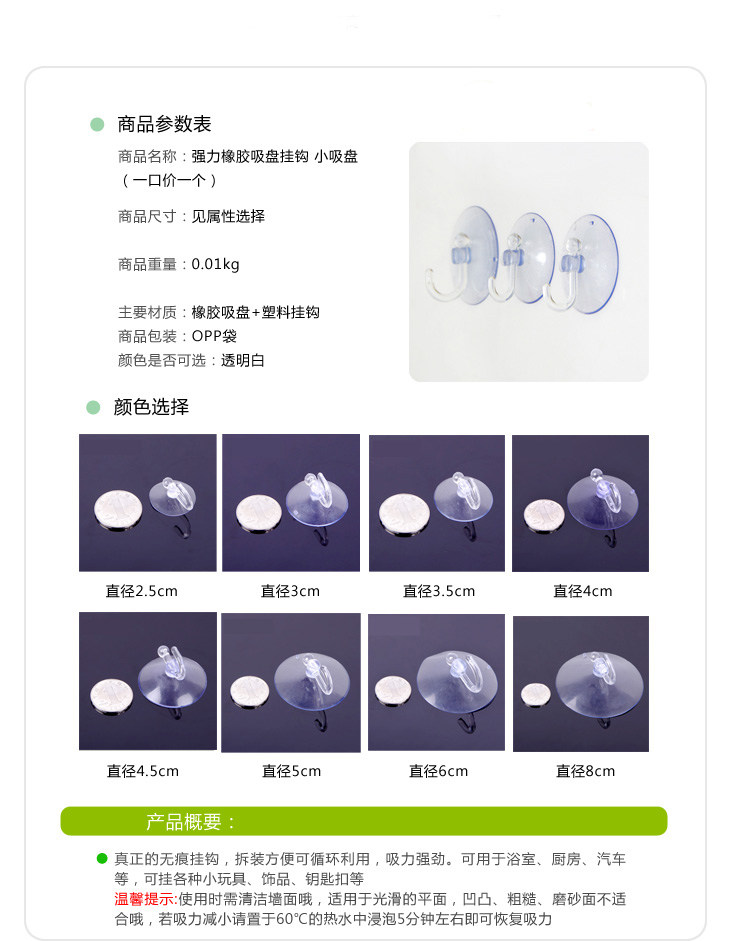 商品参数表

商品名称：强力橡胶吸盘挂钩 小吸盘（一口价一个）

商品尺寸：见属性选择

商品重量：0.01kg

主要材质：橡胶吸盘+塑料挂钩
商品包装：OPP袋
颜色是否可选：透明白

颜色选择

直径2.5cm

直径3cm

直径3.5cm

直径4cm

直径4.5cm

直径5cm

直径6cm

直径8cm

产品概要：

真正的无痕挂钩，拆装方便可循环利用，吸力强劲。可用于浴室、厨房、汽车等，可挂各种小玩具、饰品、钥匙扣等
温馨提示:使用时需清洁墙面哦，适用于光滑的平面，凹凸、粗糙、磨砂面不适合哦，若吸力减小请置于60℃的热水中浸泡5分钟左右即可恢复吸力