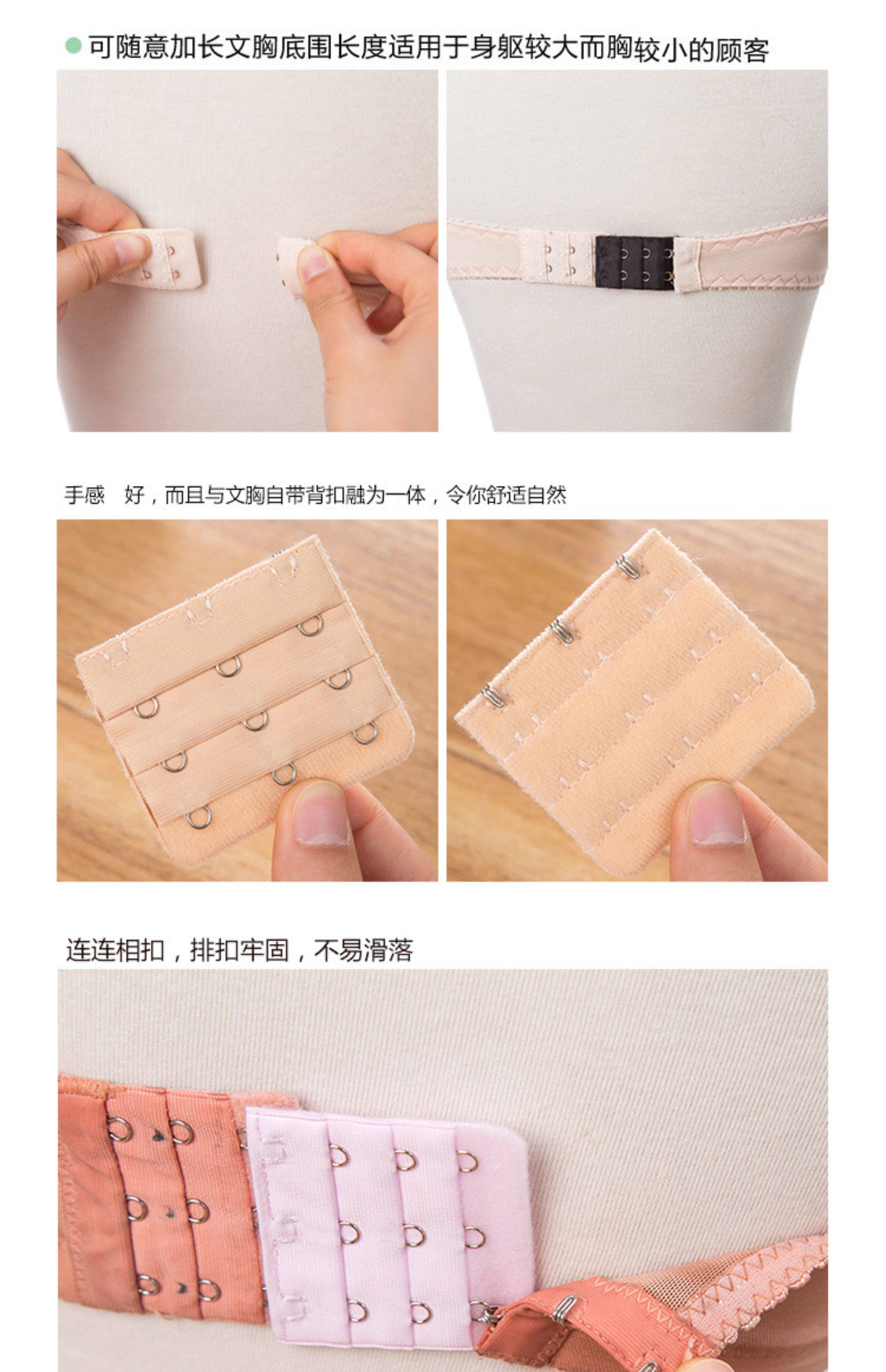 可随意加长文胸底围长度适用于身躯较大而胸较小的顾客

手感　好，而且与文胸自带背扣融为一体，令你舒适自然

连连相扣，排扣牢固，不易滑落