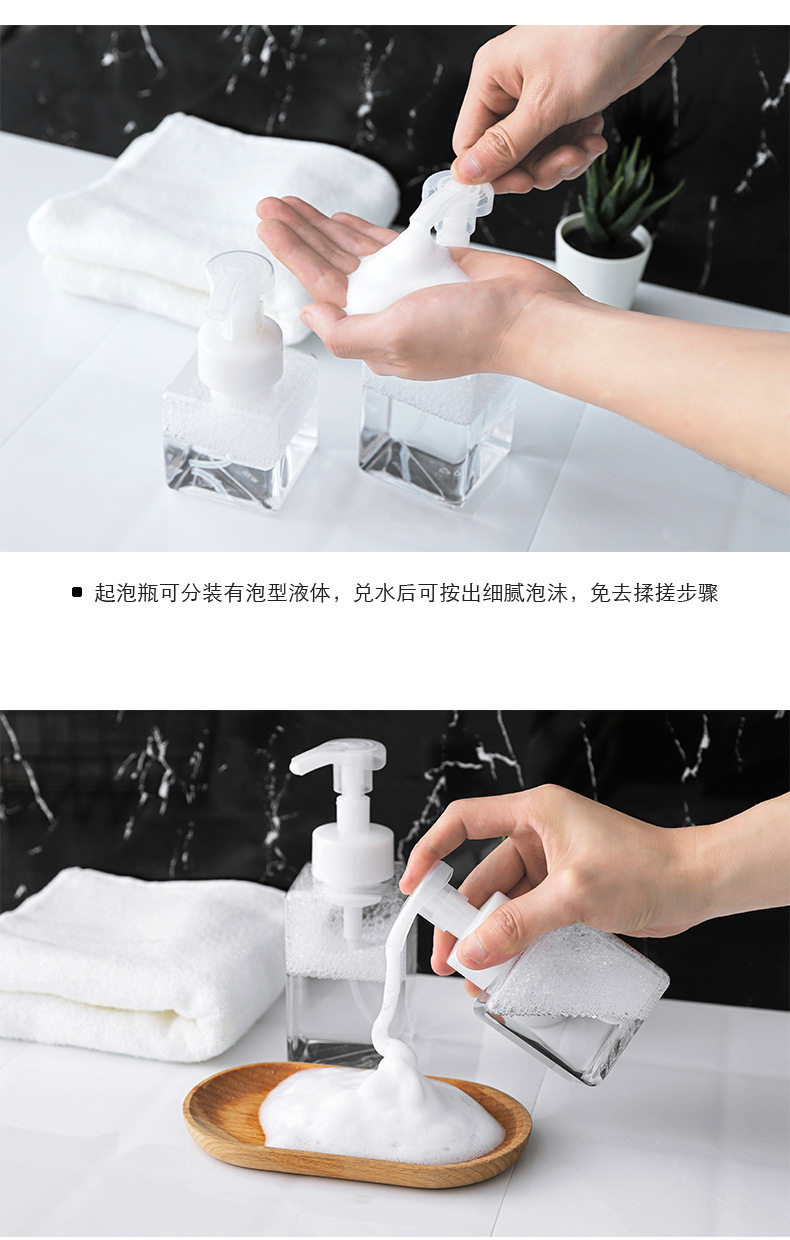 起泡瓶可分装有泡型液体，兑水后可按出细腻泡沫，免去揉搓步骤