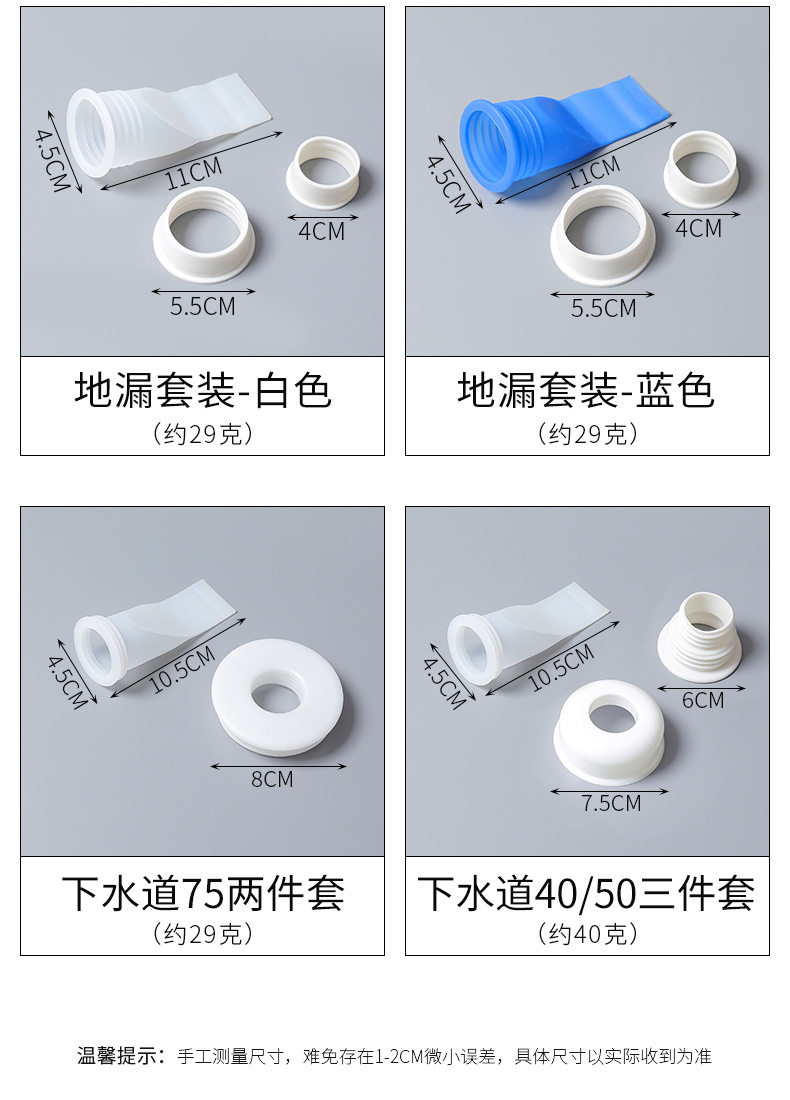 4.5CM
11CM
4CM
5.5CM

地漏套装-白色
（约29克）

4.5CM
11CM
4CM
5.5CM

地漏套装-蓝色
（约29克）

4.5CM
10.5CM
8CM

下水道75两件套
（约29克）

4.5CM
10.5CM
6CM
7.5CM

下水道40/50三件套
（约40克）

温馨提示：手工测量尺寸，难免存在1-2CM微小误差，具体尺寸以实际收到为准