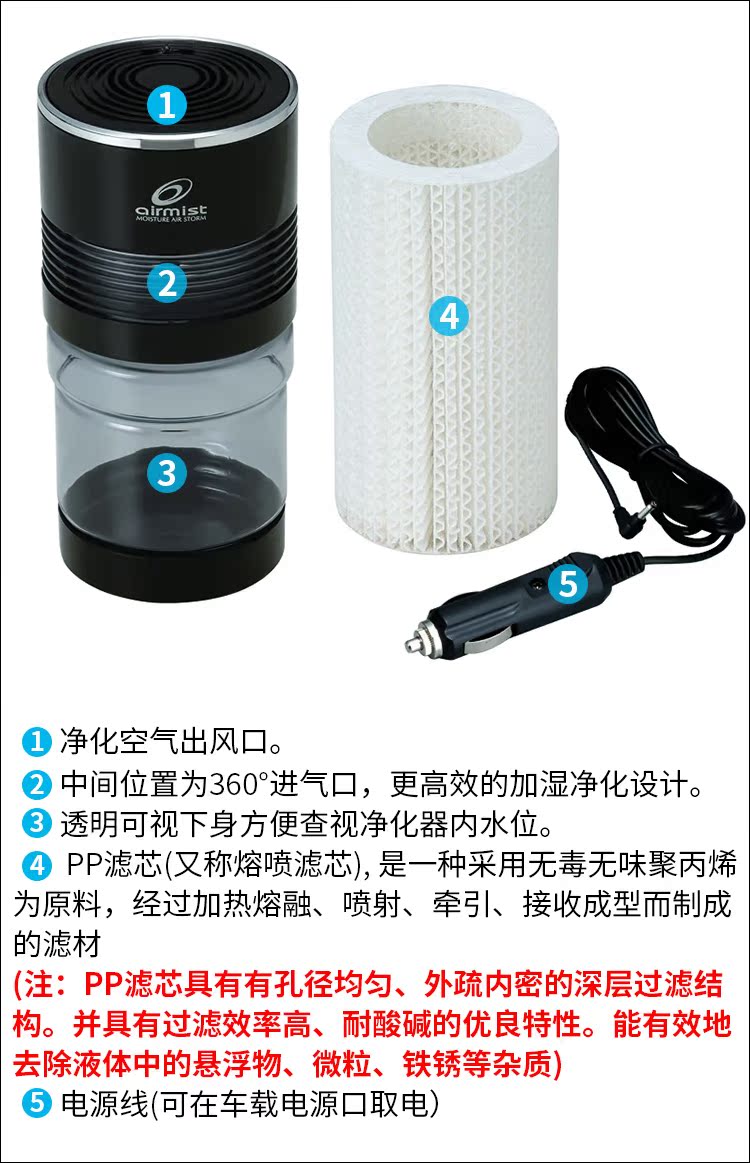 1

airmist
MOISTURE AIR STORM

2

3

4

5

1 净化空气出风口。
2 中间位置为360°进气口，更高效的加湿净化设计。
3 透明可视下身方便查视净化器内水位。
4 PP滤芯(又称熔喷滤芯), 是一种采用无毒无味聚丙烯为原料，经过加热熔融、喷射、牵引、接收成型而制成的滤材
(注：PP滤芯具有有孔径均匀、外疏内密的深层过滤结构。并具有过滤效率高、耐酸碱的优良特性。能有效地去除液体中的悬浮物、微粒、铁锈等杂质)
5 电源线(可在车载电源口取电)