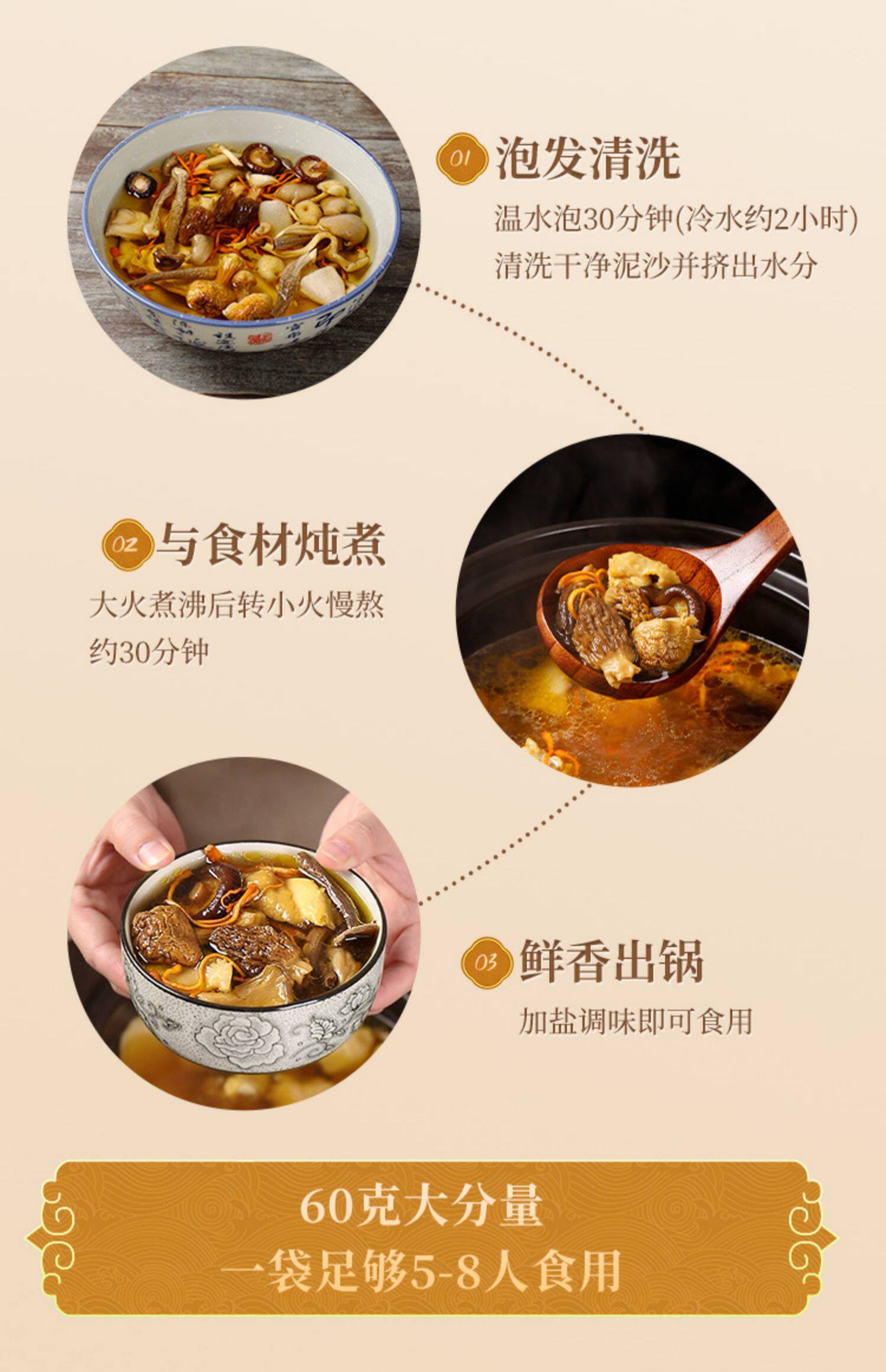 01 泡发清洗
温水泡30分钟(冷水约2小时)
清洗干净泥沙并挤出水分

02 与食材炖煮
大火煮沸后转小火慢熬
约30分钟

03 鲜香出锅
加盐调味即可食用

60克大分量
一袋足够5-8人食用